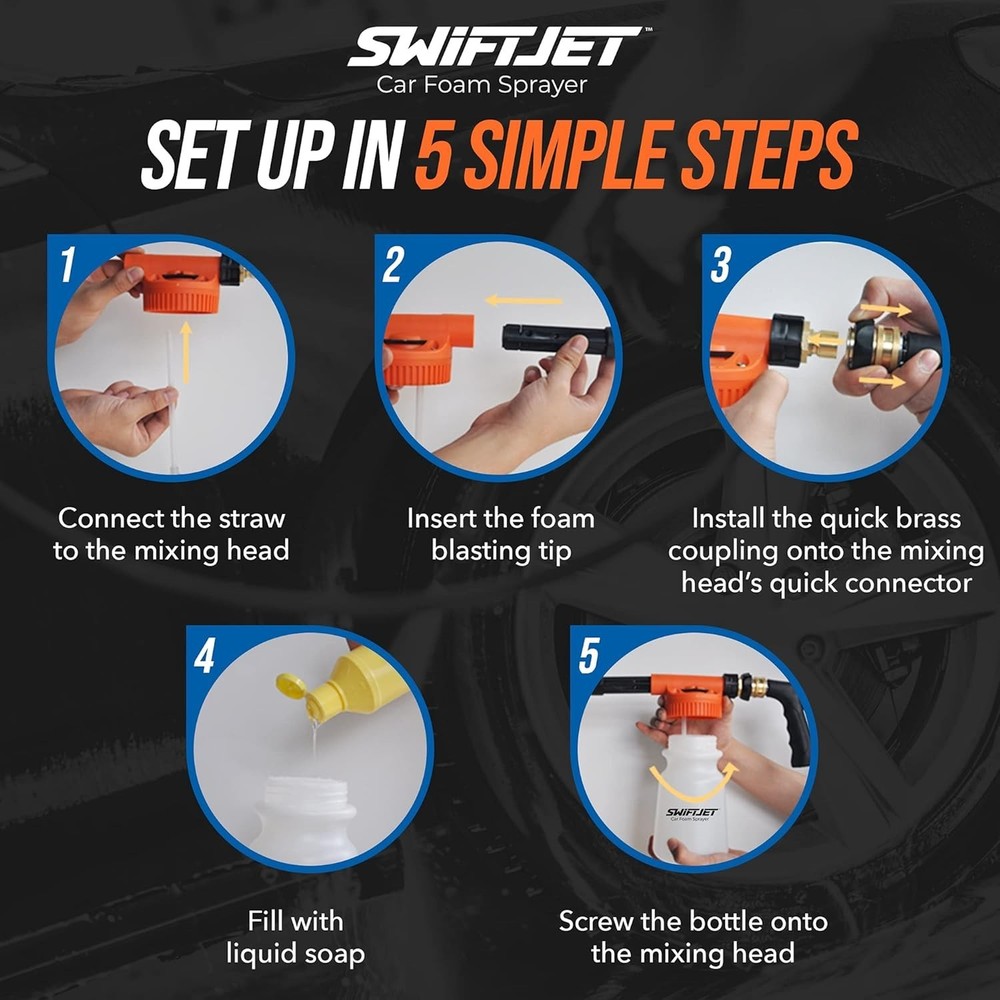 SWIFTJET™
Car Foam Sprayer

SET UP IN 5 SIMPLE STEPS

1
Connect the straw to the mixing head

2
Insert the foam blasting tip

3
Install the quick brass coupling onto the mixing head's quick connector

4
Fill with liquid soap

5
SWIFTJET
Car Foam Sprayer
Screw the bottle onto the mixing head