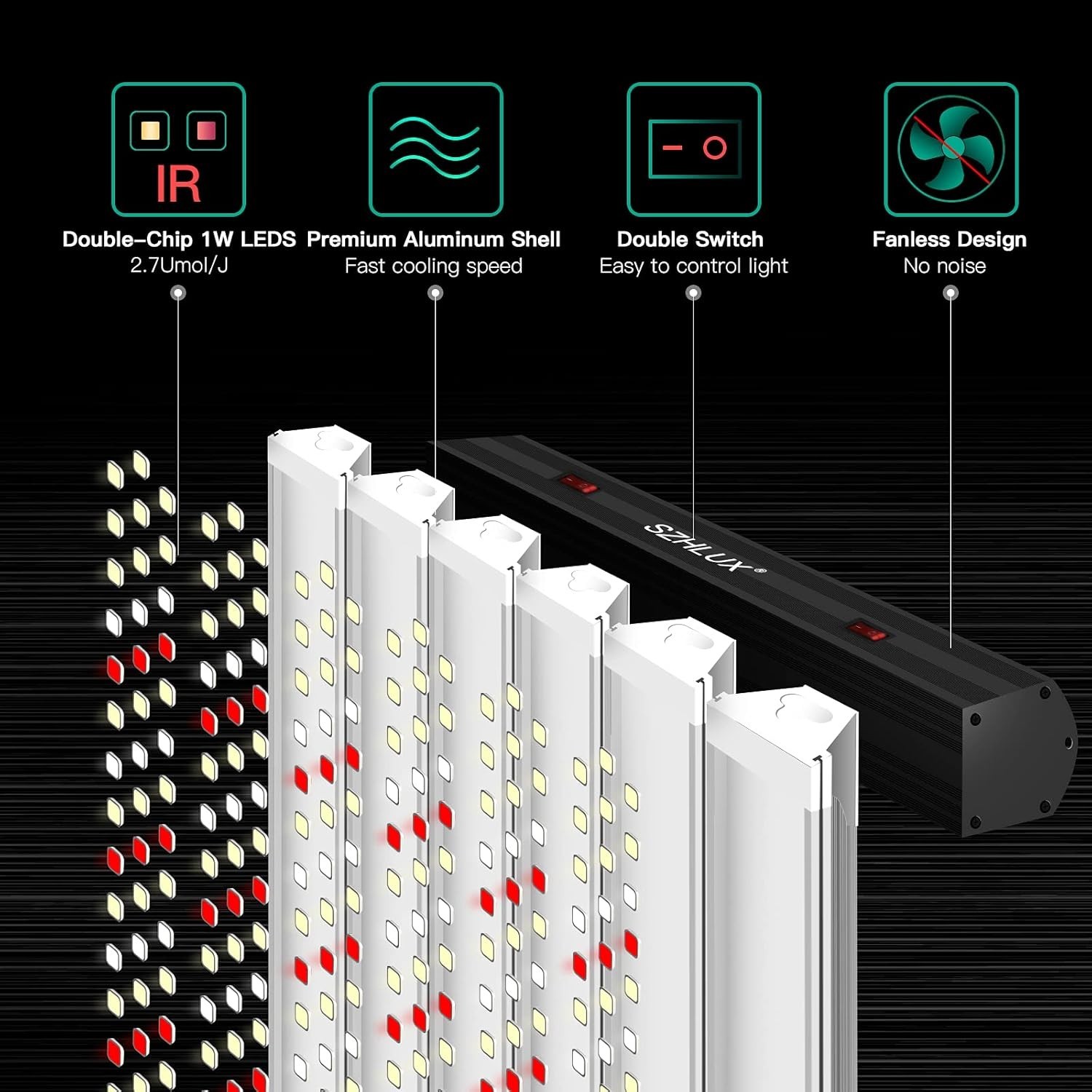 IR

Double-Chip 1W LEDS
2.7Umol/J

Premium Aluminum Shell
Fast cooling speed

Double Switch
Easy to control light

Fanless Design
No noise

SZHLUX®