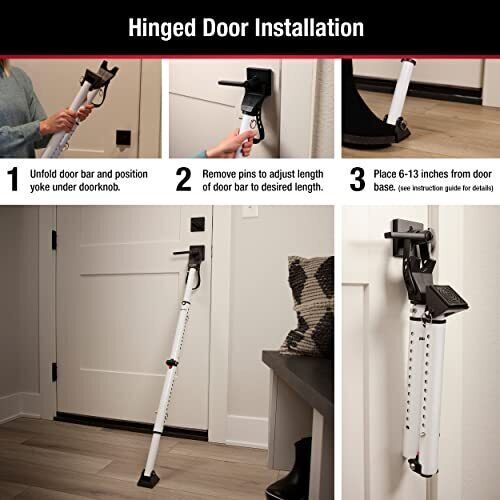 Hinged Door Installation

1 Unfold door bar and position yoke under doorknob.

2 Remove pins to adjust length of door bar to desired length.

3 Place 6-13 inches from door base. (see instruction guide for details)