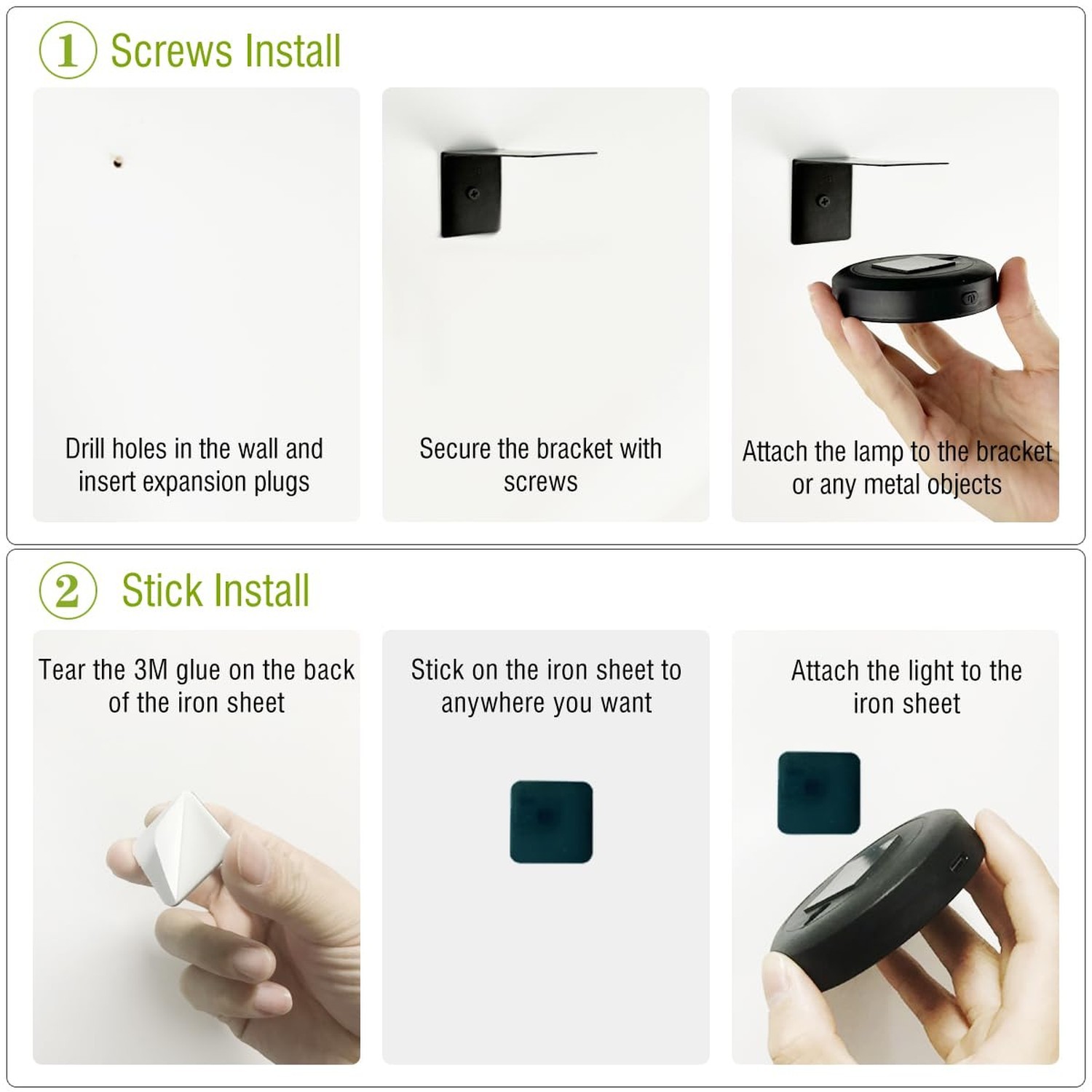 1 Screws Install

Drill holes in the wall and insert expansion plugs

Secure the bracket with screws

Attach the lamp to the bracket or any metal objects

2 Stick Install

Tear the 3M glue on the back of the iron sheet

Stick on the iron sheet to anywhere you want

Attach the light to the iron sheet