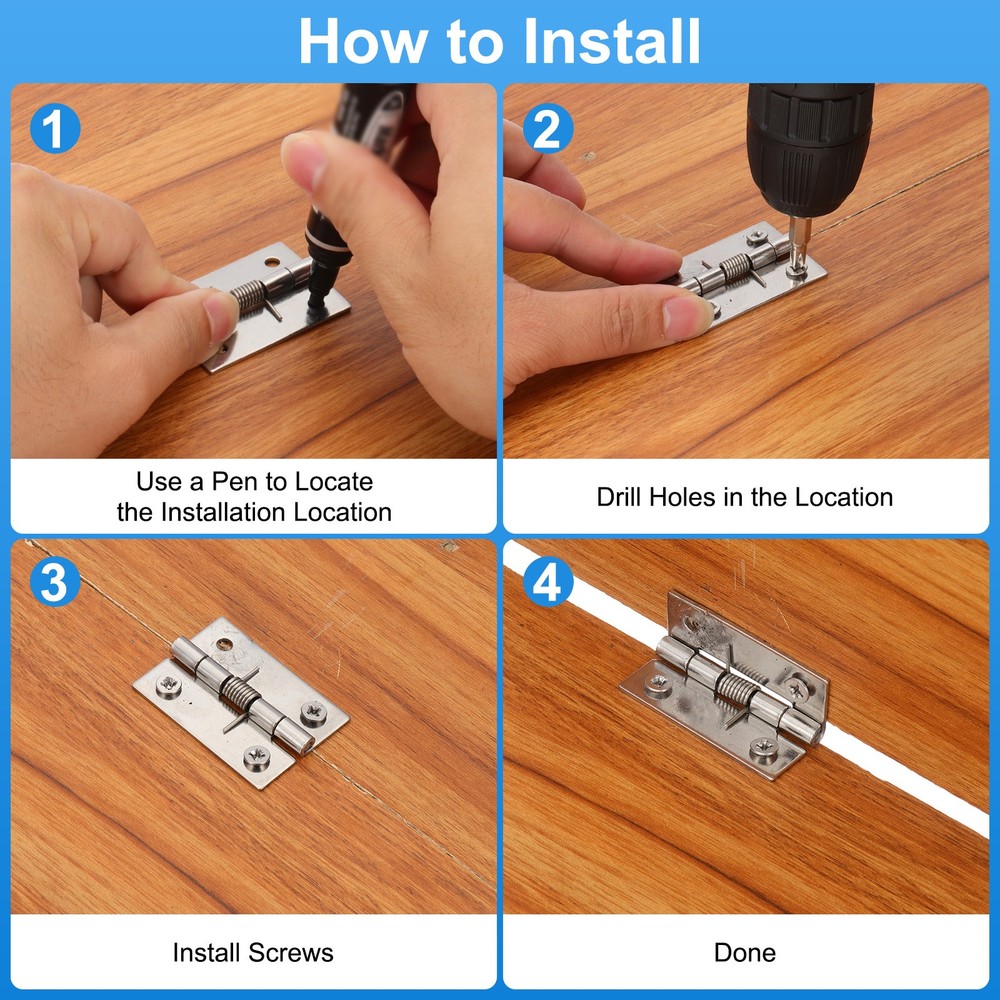 How to Install

1

Use a Pen to Locate the Installation Location

2

Drill Holes in the Location

3

Install Screws

4

Done