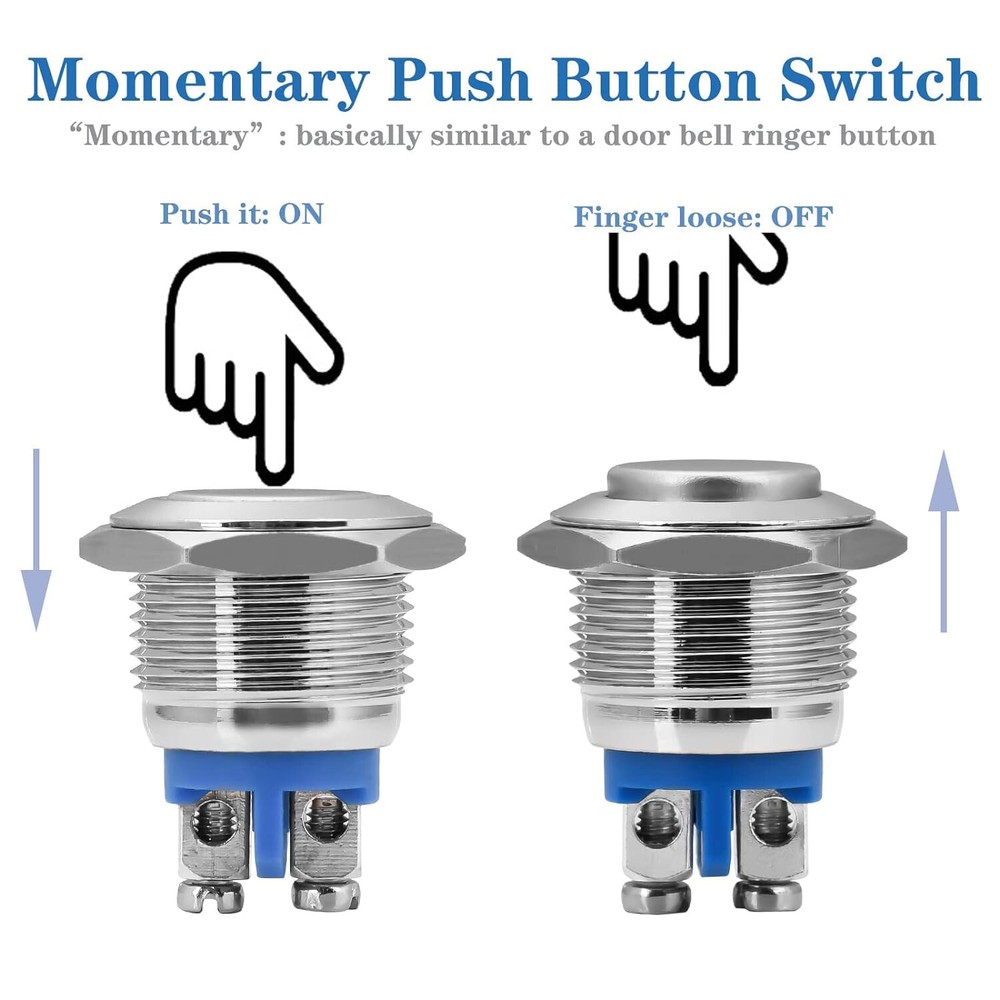 Momentary Push Button Switch

“Momentary” : basically similar to a door bell ringer button

Push it: ON

Finger loose: OFF