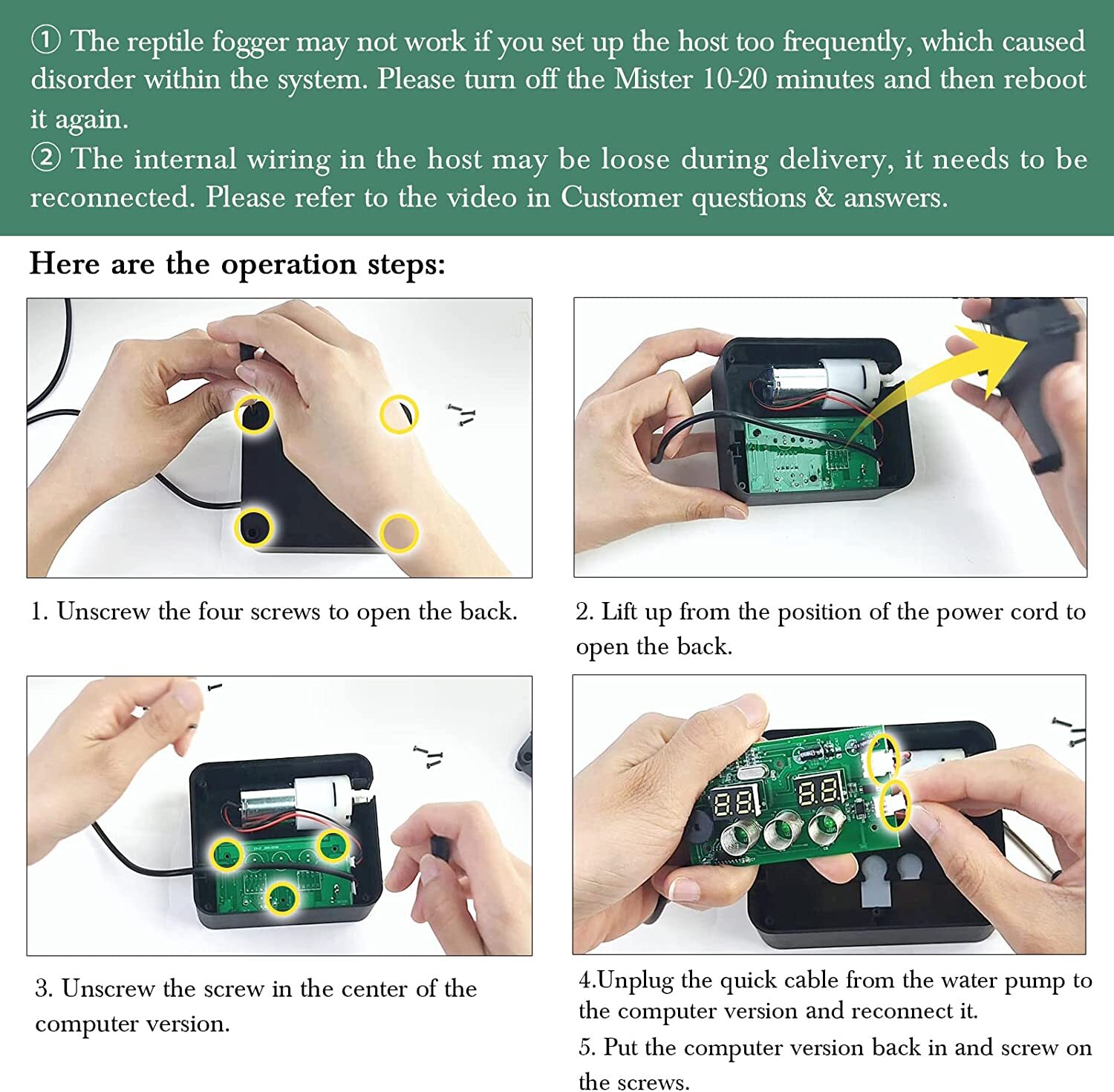 ① The reptile fogger may not work if you set up the host too frequently, which caused disorder within the system. Please turn off the Mister 10-20 minutes and then reboot it again.
② The internal wiring in the host may be loose during delivery, it needs to be reconnected. Please refer to the video in Customer questions & answers.

Here are the operation steps:

1. Unscrew the four screws to open the back.

2. Lift up from the position of the power cord to open the back.

3. Unscrew the screw in the center of the computer version.

4.Unplug the quick cable from the water pump to the computer version and reconnect it.

5. Put the computer version back in and screw on the screws.