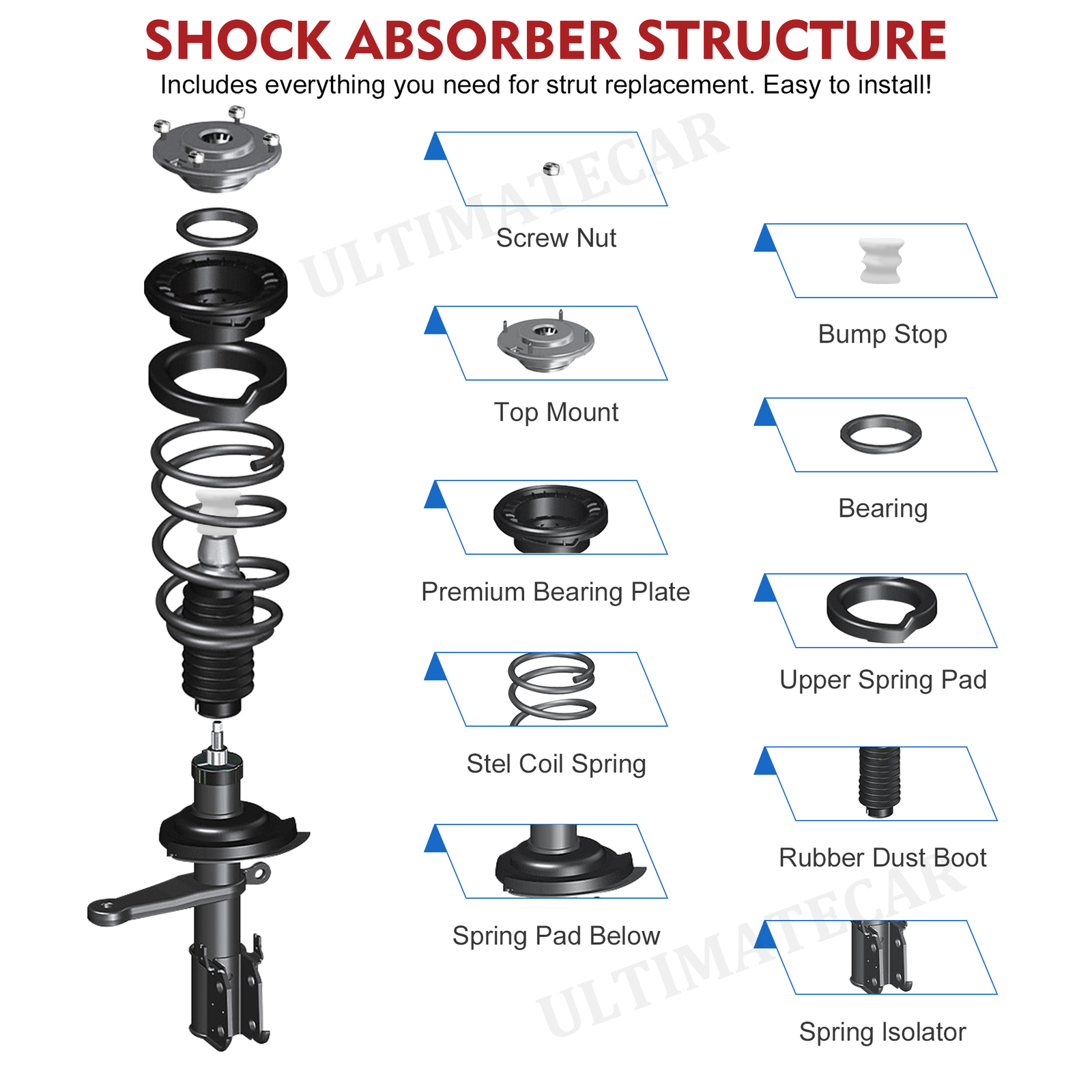 SHOCK ABSORBER STRUCTURE
Includes everything you need for strut replacement. Easy to install!

ULTIMATECAR

Screw Nut

Top Mount

Premium Bearing Plate

Stel Coil Spring

Spring Pad Below

Bump Stop

Bearing

Upper Spring Pad

Rubber Dust Boot

Spring Isolator

ULTIMATECAR