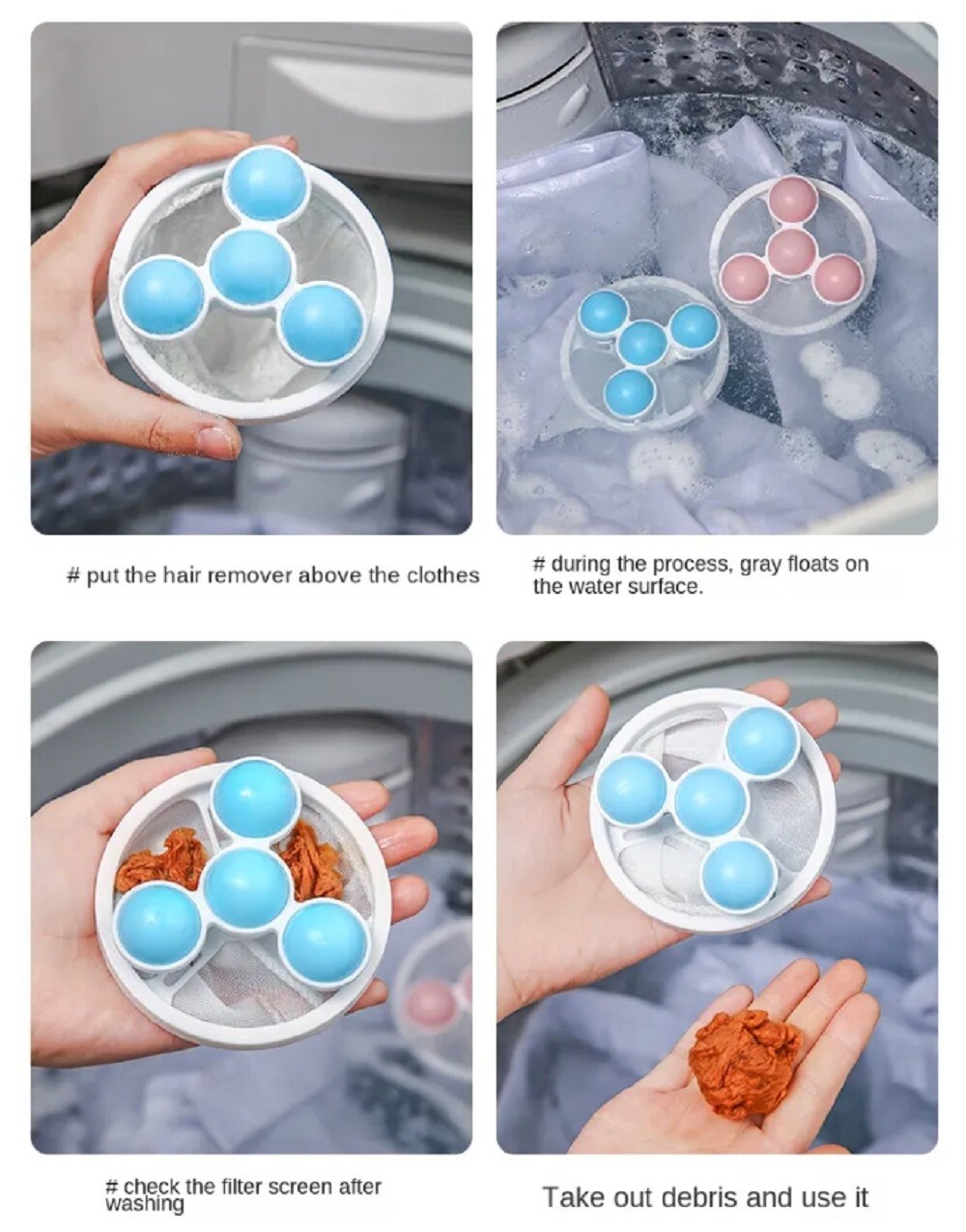 # put the hair remover above the clothes

# during the process, gray floats on the water surface.

# check the filter screen after washing

Take out debris and use it