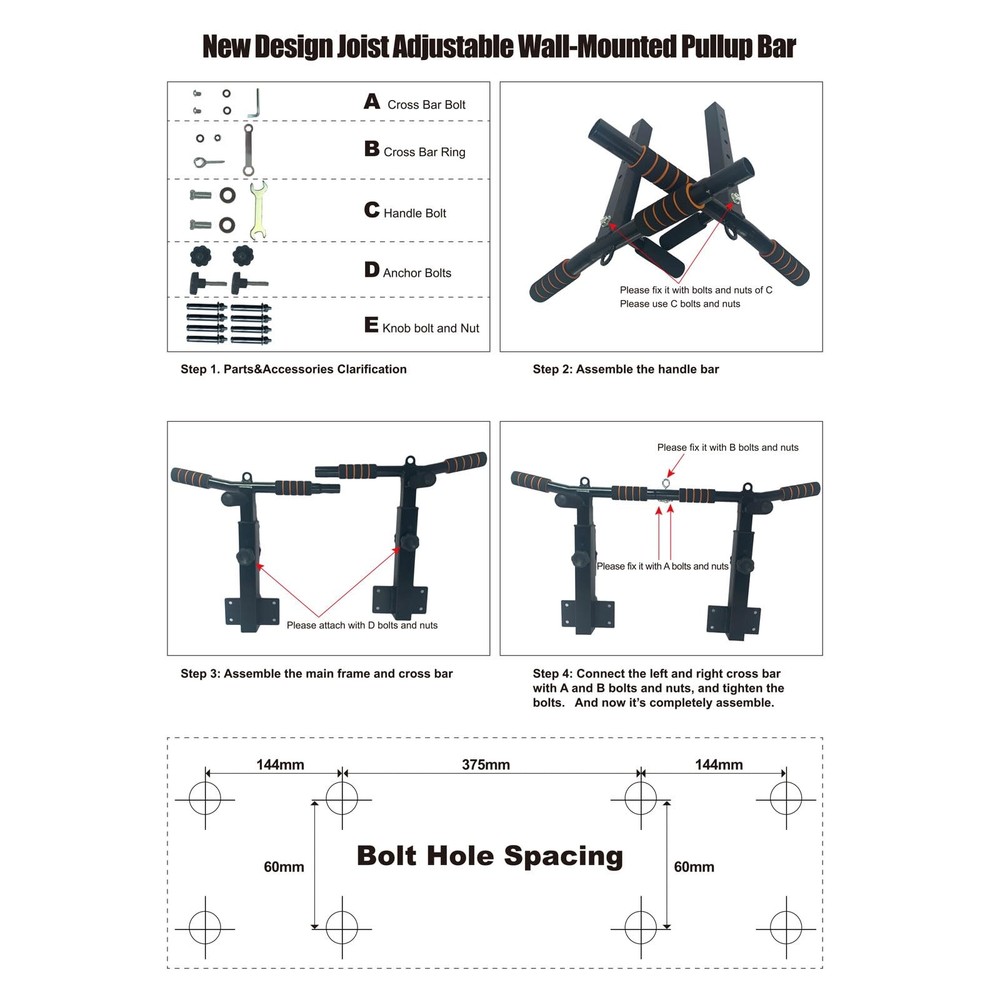 New Design Joist Adjustable Wall-Mounted Pullup Bar

A Cross Bar Bolt

B Cross Bar Ring

C Handle Bolt

D Anchor Bolts

E Knob bolt and Nut

Step 1. Parts&Accessories Clarification

Please fix it with bolts and nuts of C
Please use C bolts and nuts

Step 2: Assemble the handle bar

Please attach with D bolts and nuts

Step 3: Assemble the main frame and cross bar

Please fix it with B bolts and nuts

Please fix it with A bolts and nuts

Step 4: Connect the left and right cross bar with A and B bolts and nuts, and tighten the bolts. And now it's completely assemble.

144mm

375mm

144mm

60mm

Bolt Hole Spacing

60mm