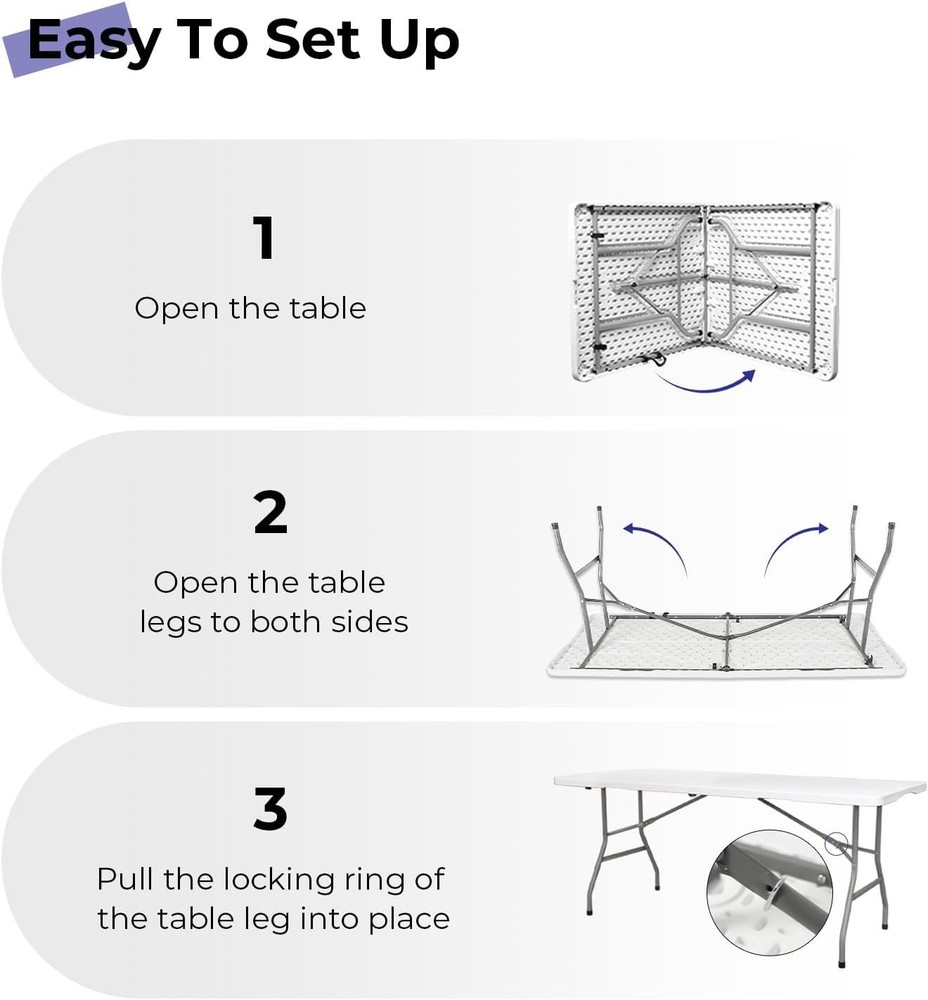 Easy To Set Up

1

Open the table

2

Open the table legs to both sides

3

Pull the locking ring of the table leg into place