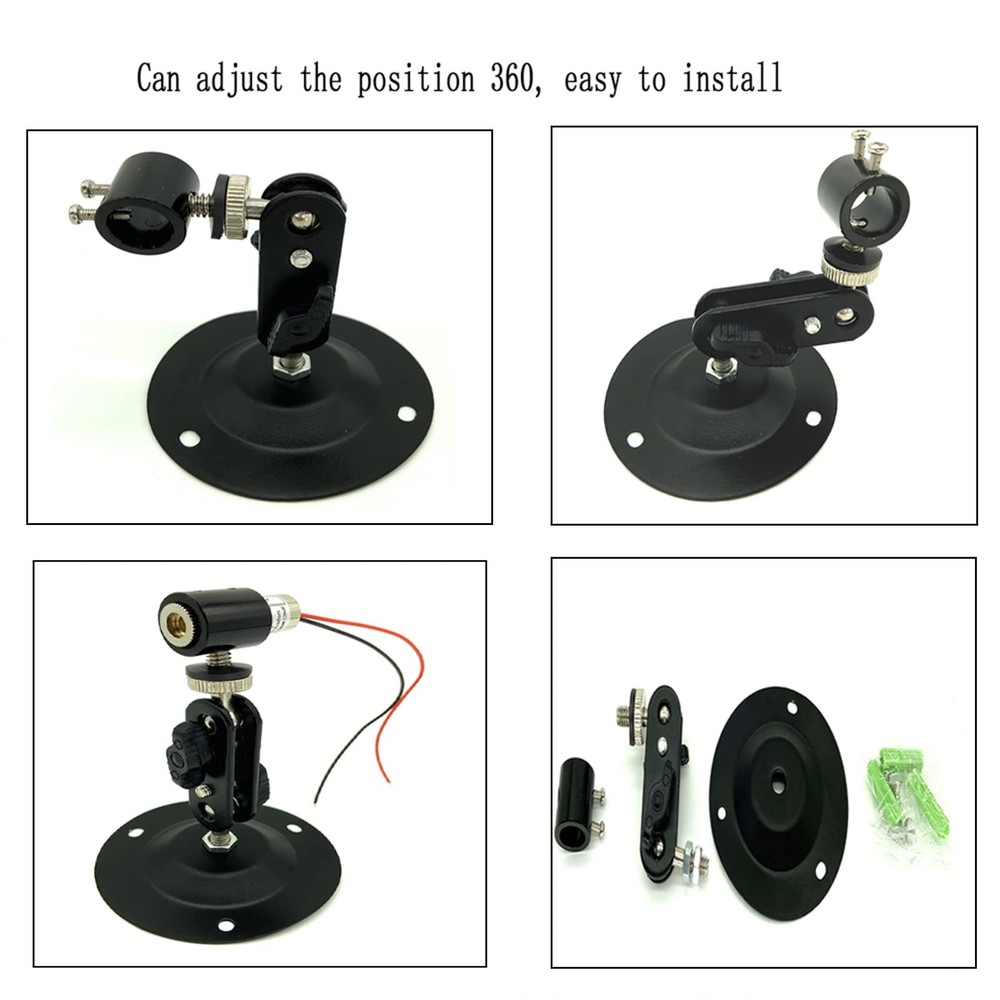 Can adjust the position 360, easy to install