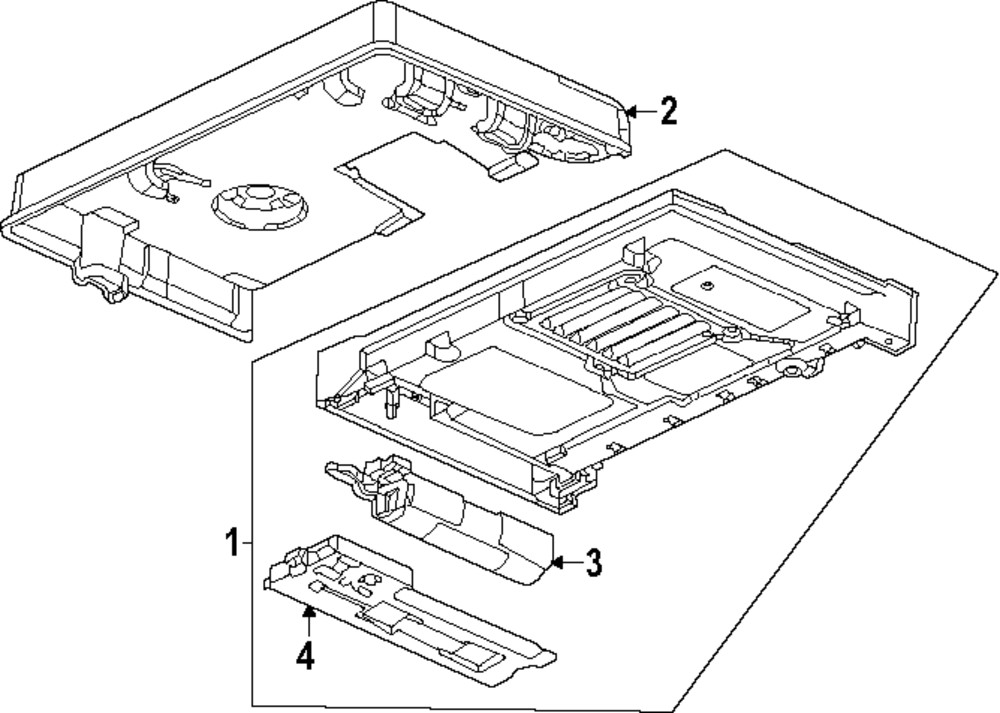 2
1
3
4