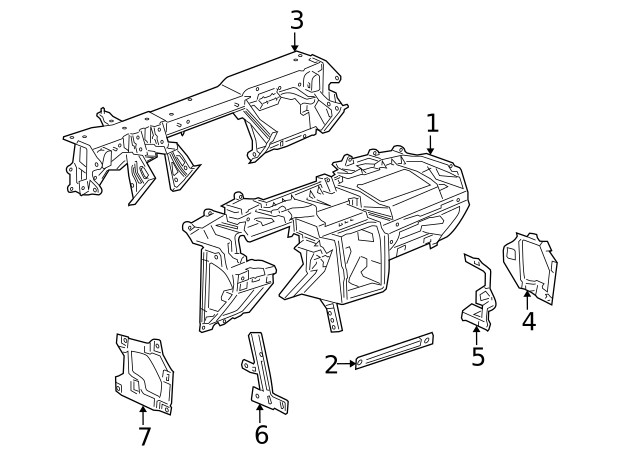 3
1
4
5
2
7
6