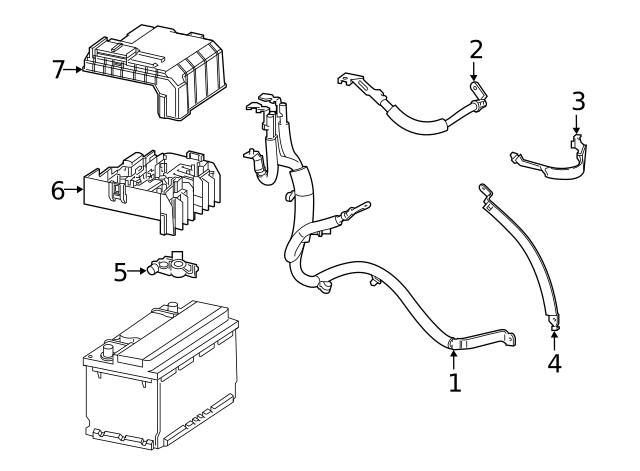 7
2
3
6
5
1
4