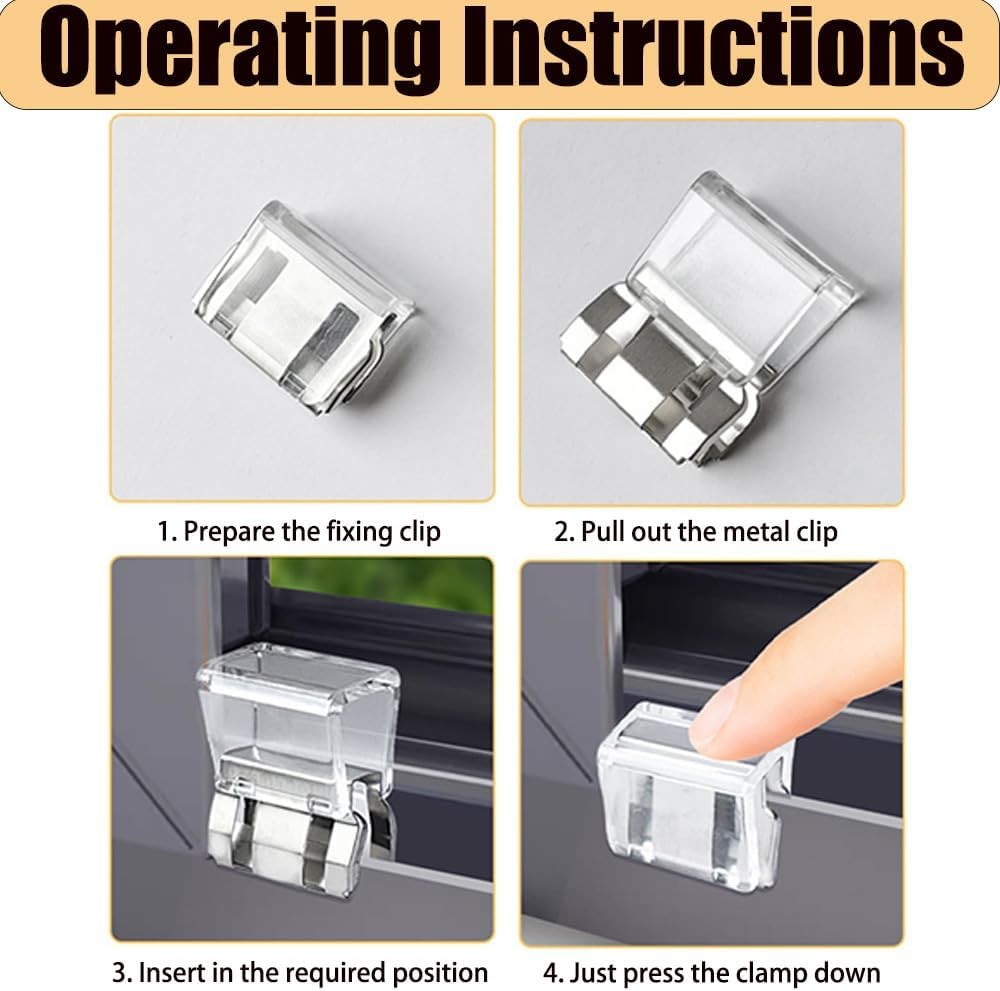 Operating Instructions

1. Prepare the fixing clip

2. Pull out the metal clip

3. Insert in the required position

4. Just press the clamp down