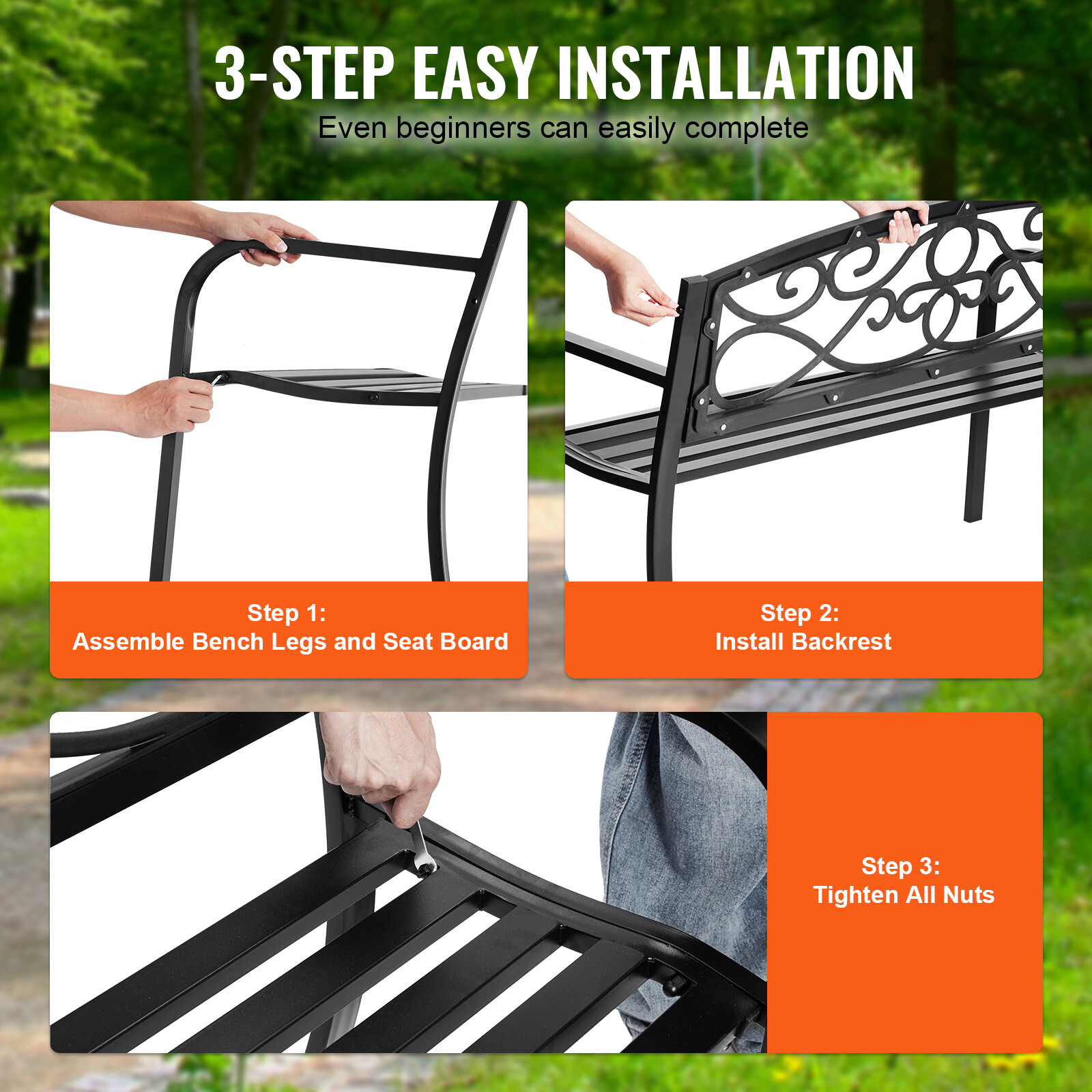 3-STEP EASY INSTALLATION
Even beginners can easily complete

Step 1:
Assemble Bench Legs and Seat Board

Step 2:
Install Backrest

Step 3:
Tighten All Nuts