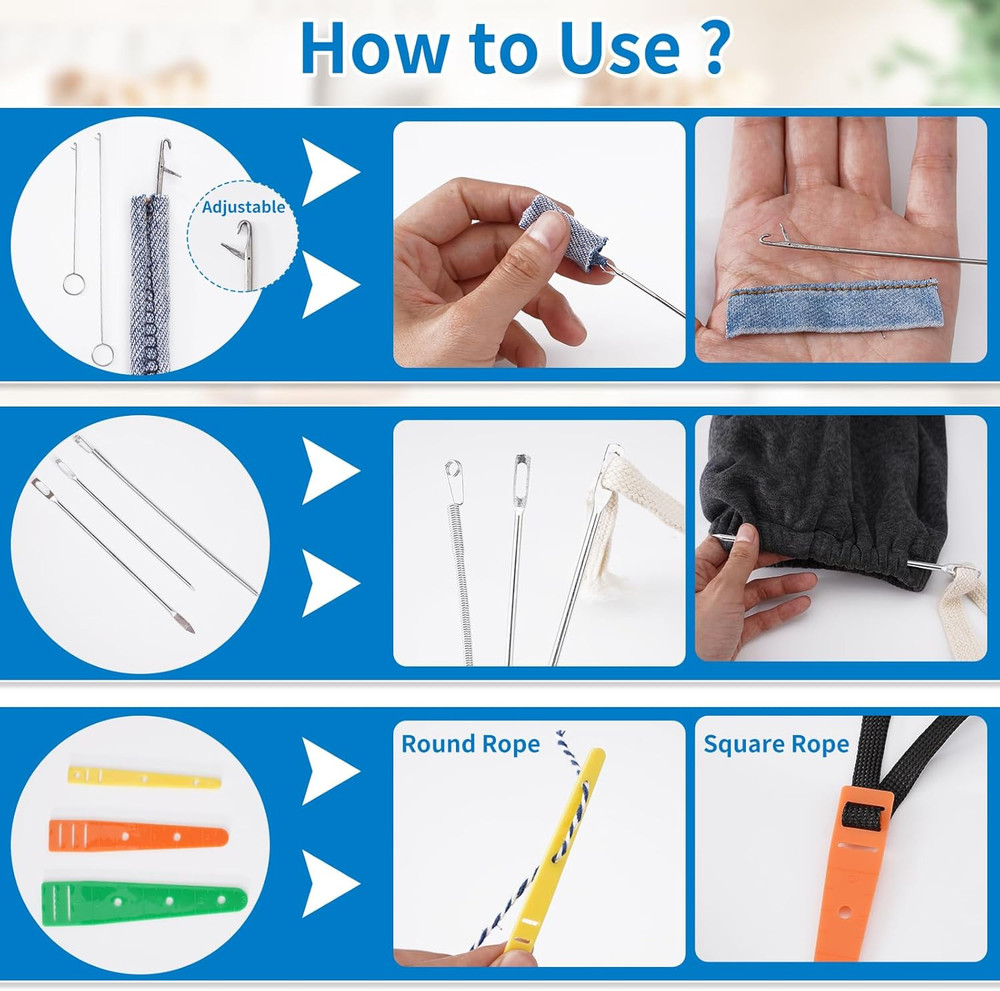 How to Use ?

Adjustable

Round Rope

Square Rope