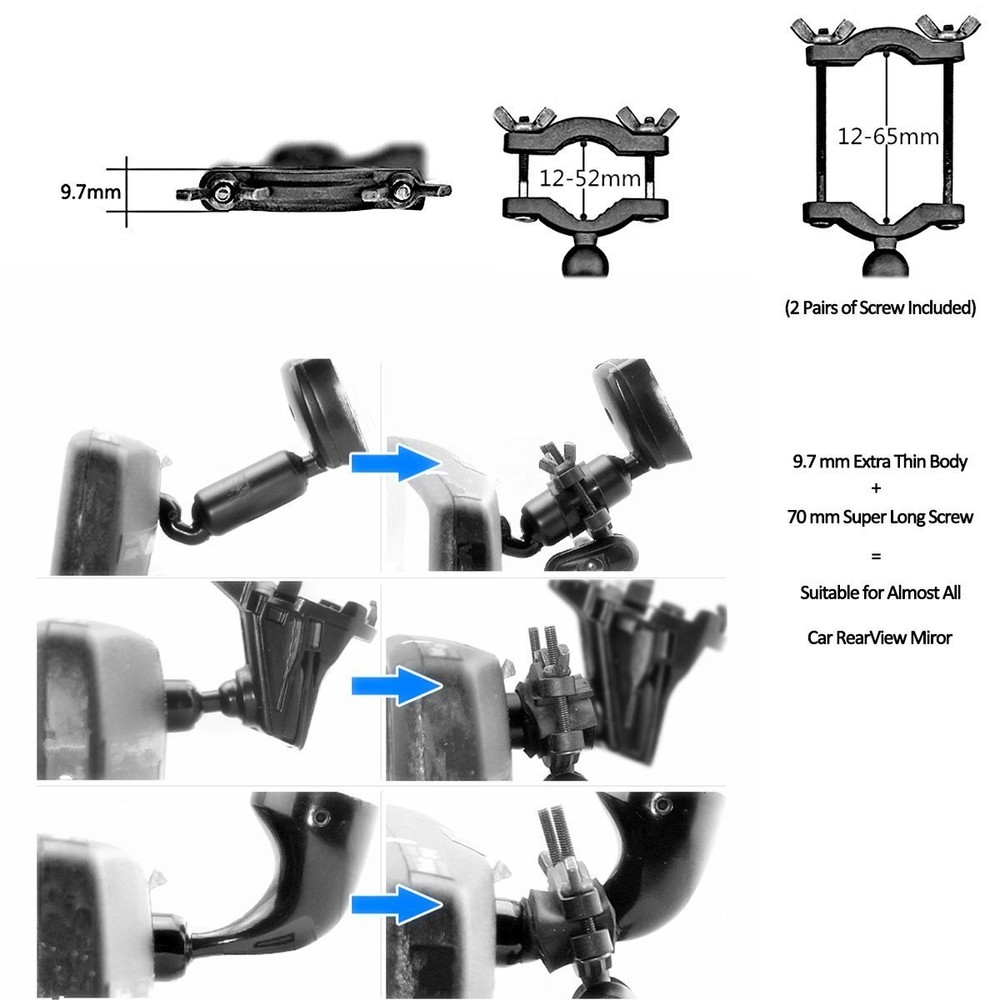 9.7mm

12-52mm

12-65mm

(2 Pairs of Screw Included)

9.7 mm Extra Thin Body
+
70 mm Super Long Screw
=
Suitable for Almost All

Car RearView Miror