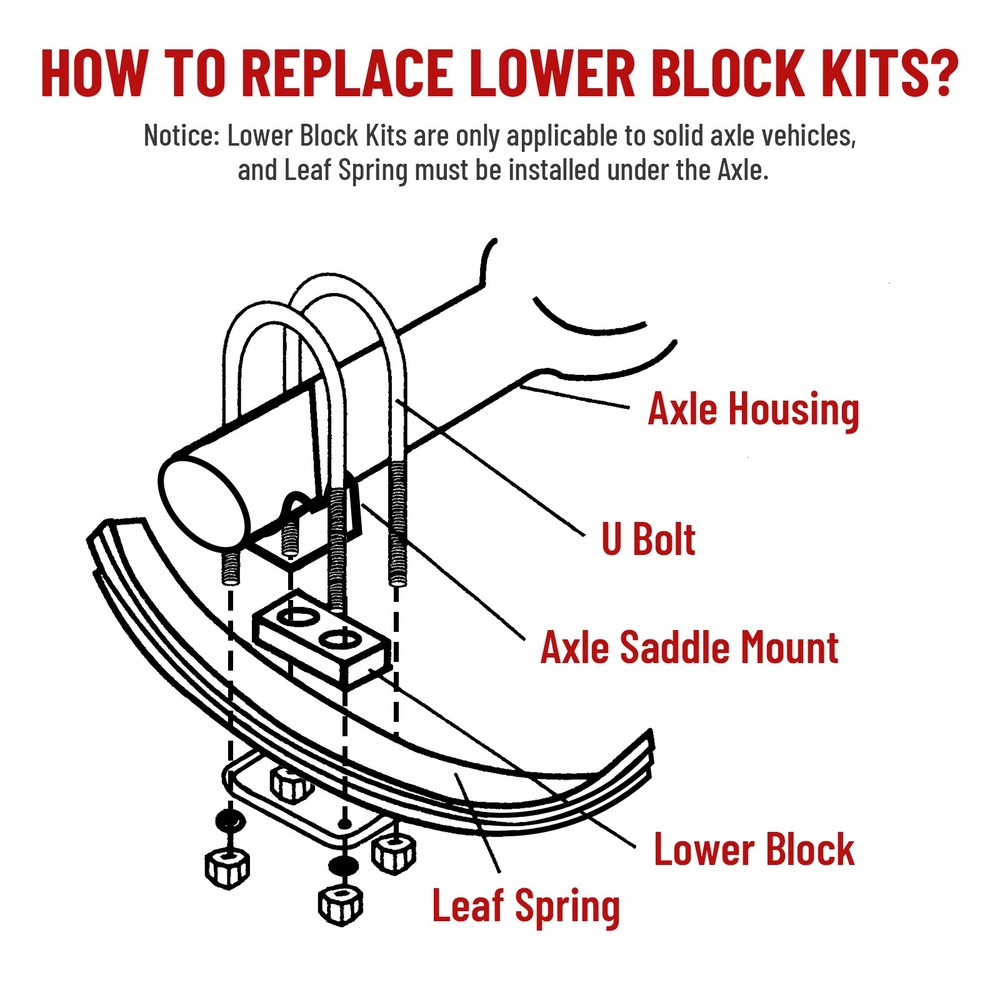 HOW TO REPLACE LOWER BLOCK KITS?

Notice: Lower Block Kits are only applicable to solid axle vehicles, and Leaf Spring must be installed under the Axle.

Axle Housing

U Bolt

Axle Saddle Mount

Lower Block

Leaf Spring