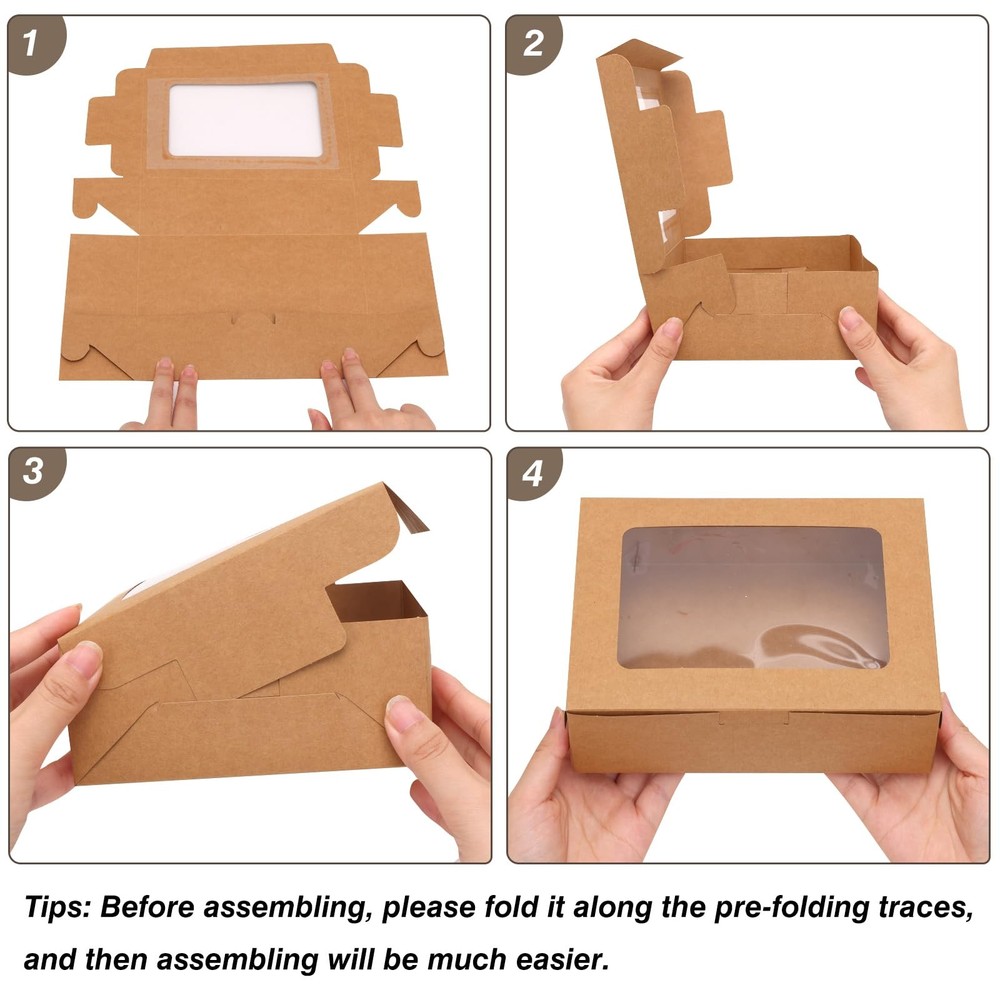 1

2

3

4

Tips: Before assembling, please fold it along the pre-folding traces, and then assembling will be much easier.