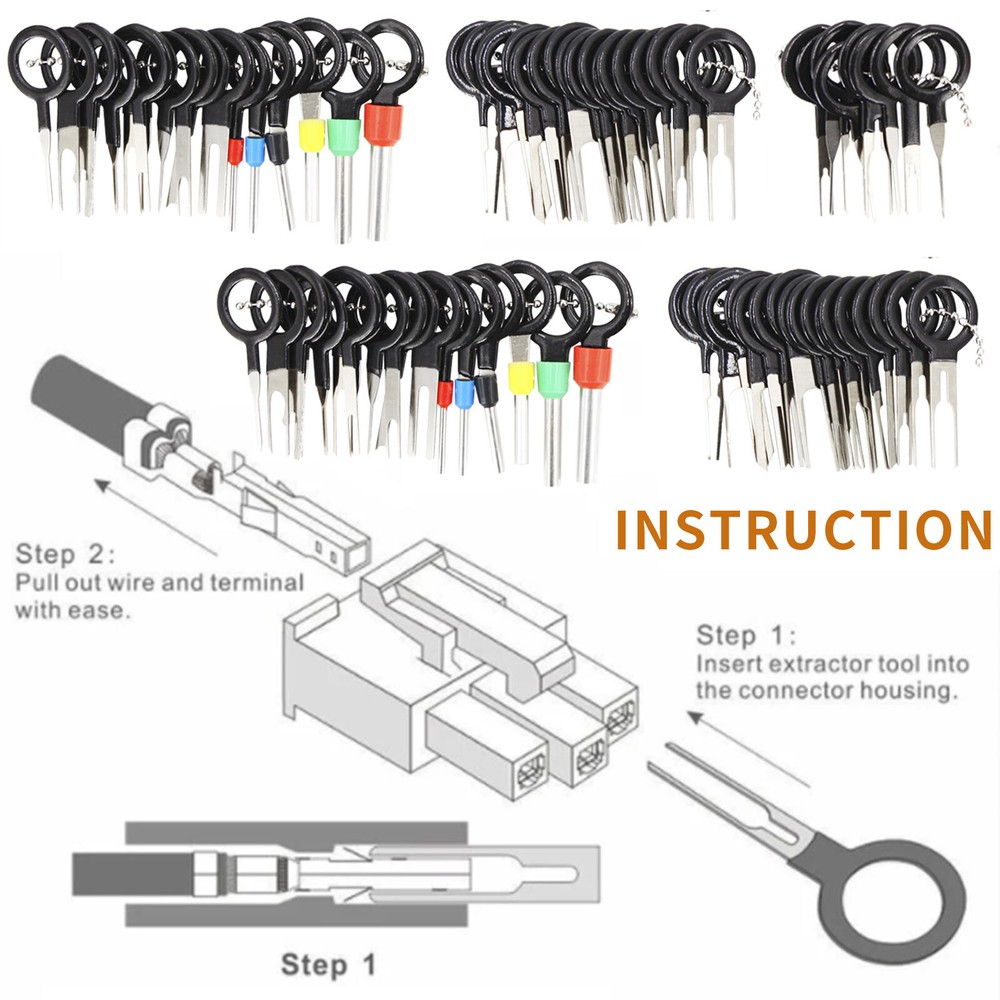 INSTRUCTION

Step 2:
Pull out wire and terminal with ease.

Step 1:
Insert extractor tool into the connector housing.

Step 1