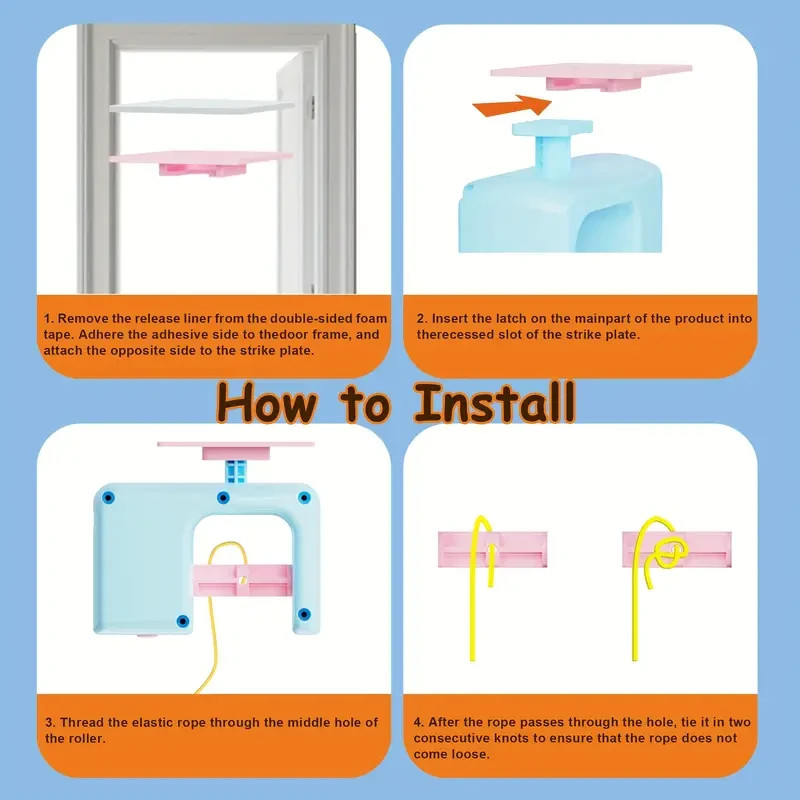 1. Remove the release liner from the double-sided foam tape. Adhere the adhesive side to thedoor frame, and attach the opposite side to the strike plate.

2. Insert the latch on the mainpart of the product into therecessed slot of the strike plate.

How to Install

3. Thread the elastic rope through the middle hole of the roller.

4. After the rope passes through the hole, tie it in two consecutive knots to ensure that the rope does not come loose.