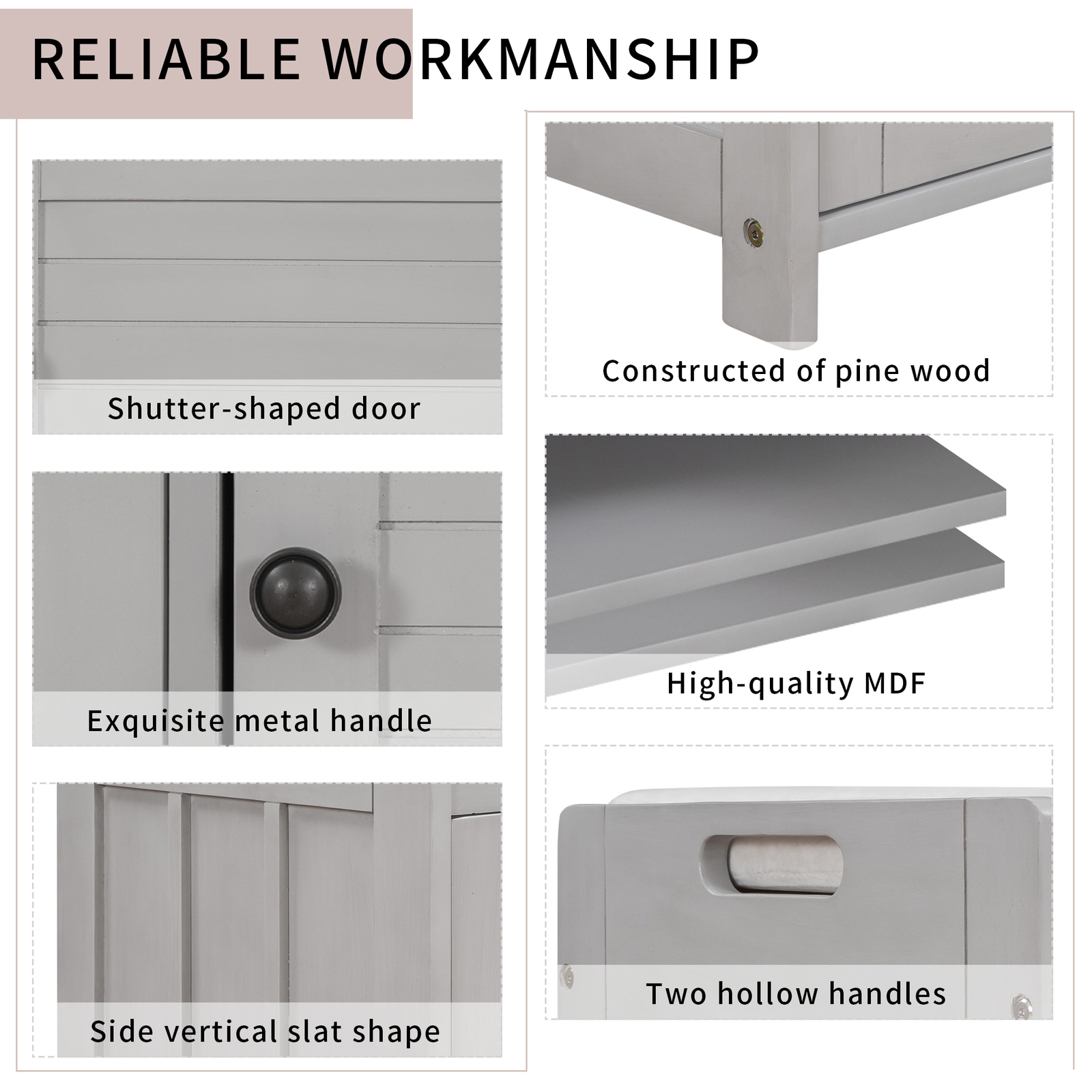 RELIABLE WORKMANSHIP

Shutter-shaped door

Exquisite metal handle

Side vertical slat shape

Constructed of pine wood

High-quality MDF

Two hollow handles