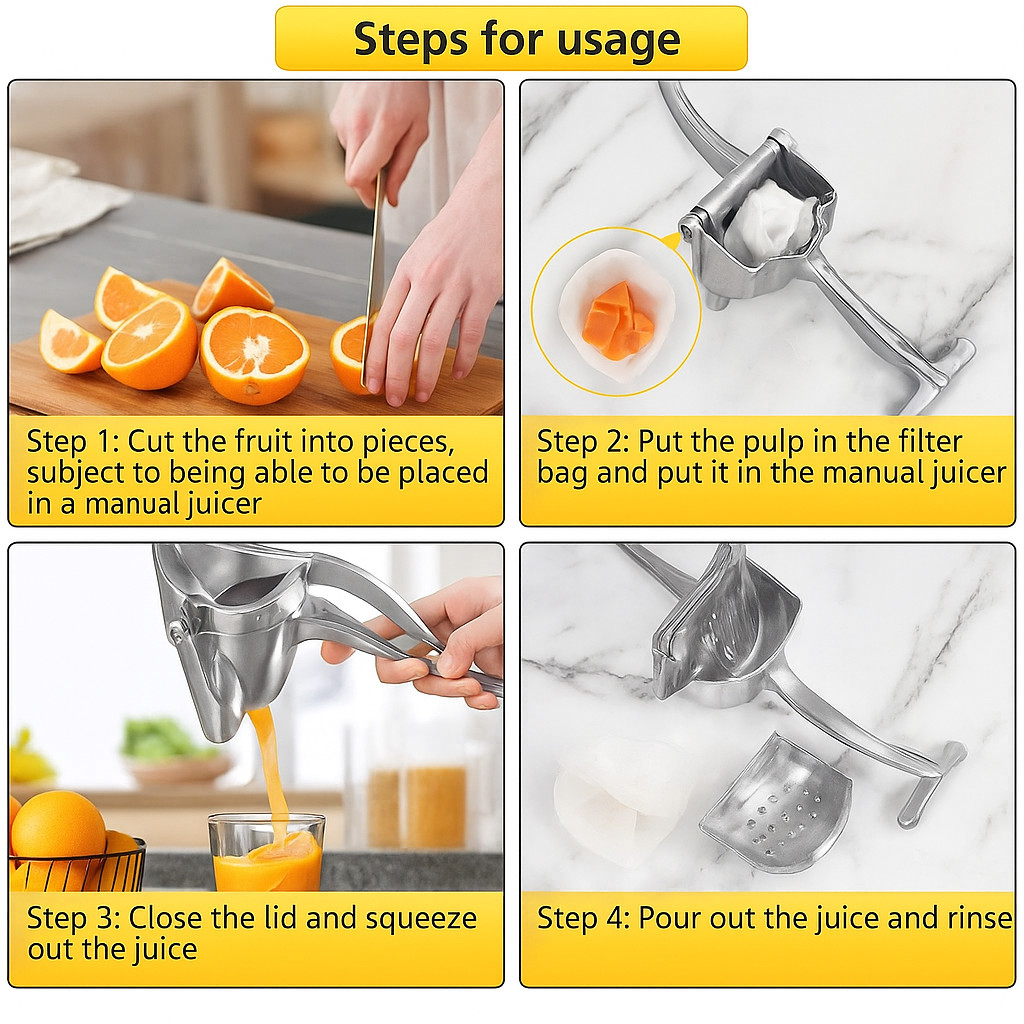 Steps for usage

Step 1: Cut the fruit into pieces, subject to being able to be placed in a manual juicer

Step 2: Put the pulp in the filter bag and put it in the manual juicer

Step 3: Close the lid and squeeze out the juice

Step 4: Pour out the juice and rinse