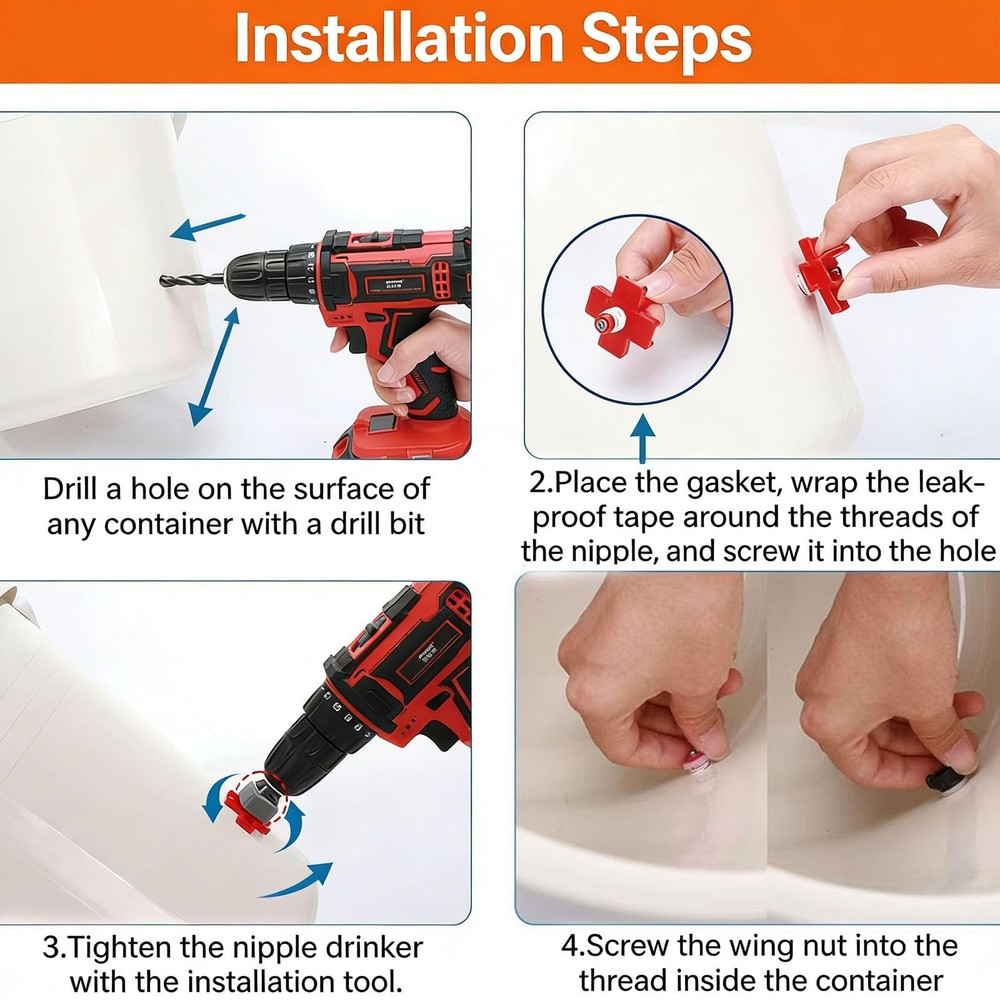 Installation Steps

Drill a hole on the surface of any container with a drill bit

2.Place the gasket, wrap the leak-proof tape around the threads of the nipple, and screw it into the hole

3.Tighten the nipple drinker with the installation tool.

4.Screw the wing nut into the thread inside the container