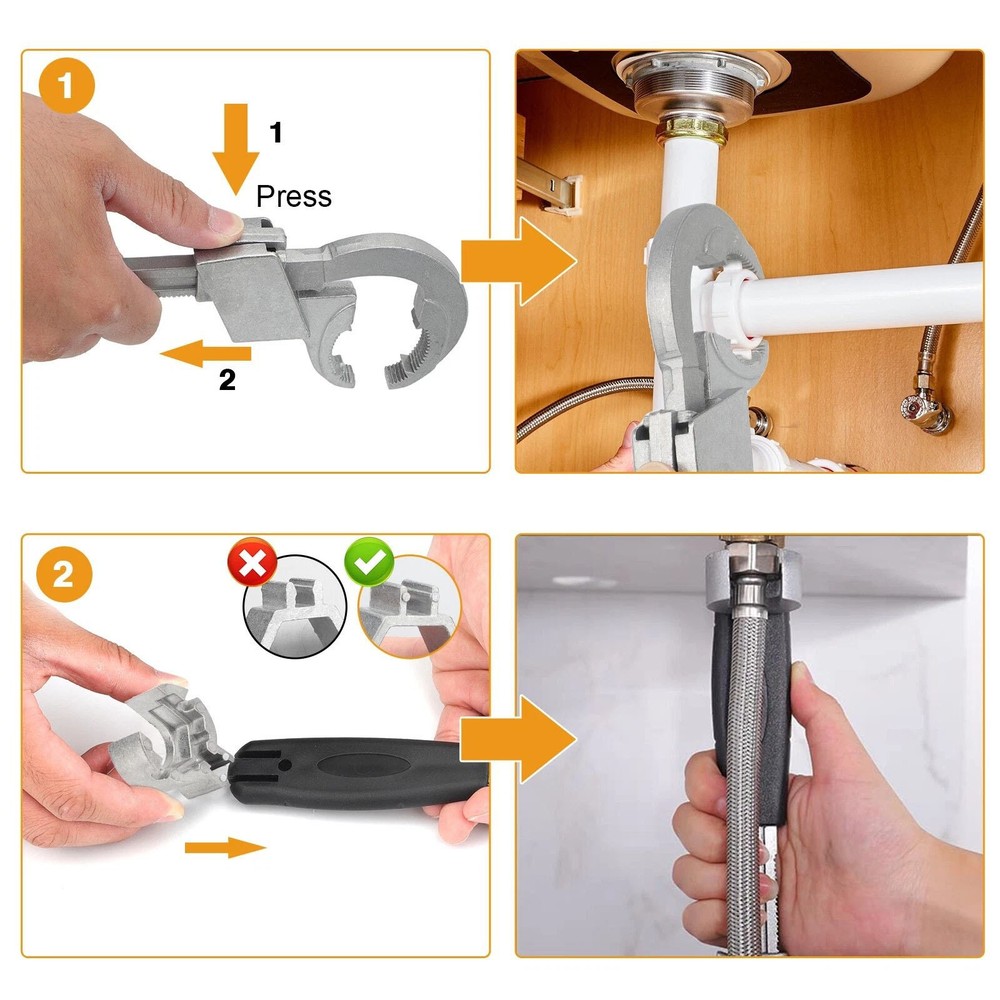 1

1

Press

2

2