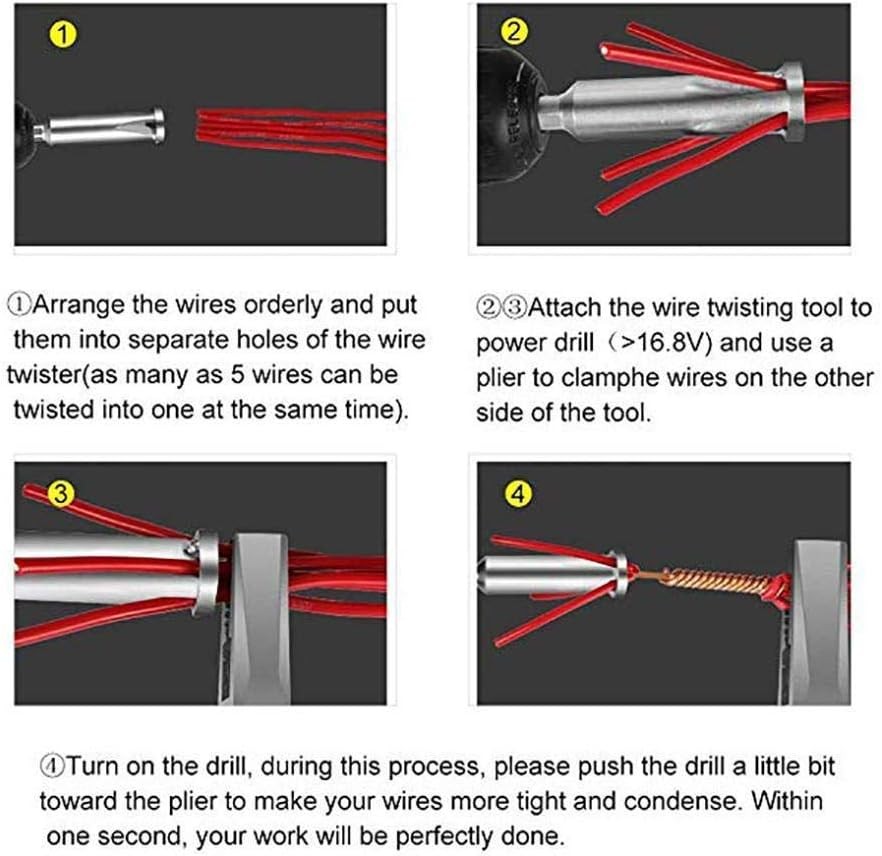 1

2

①Arrange the wires orderly and put them into separate holes of the wire twister(as many as 5 wires can be twisted into one at the same time).

②③Attach the wire twisting tool to power drill （>16.8V) and use a plier to clamphe wires on the other side of the tool.

3

4

④Turn on the drill, during this process, please push the drill a little bit toward the plier to make your wires more tight and condense. Within one second, your work will be perfectly done.