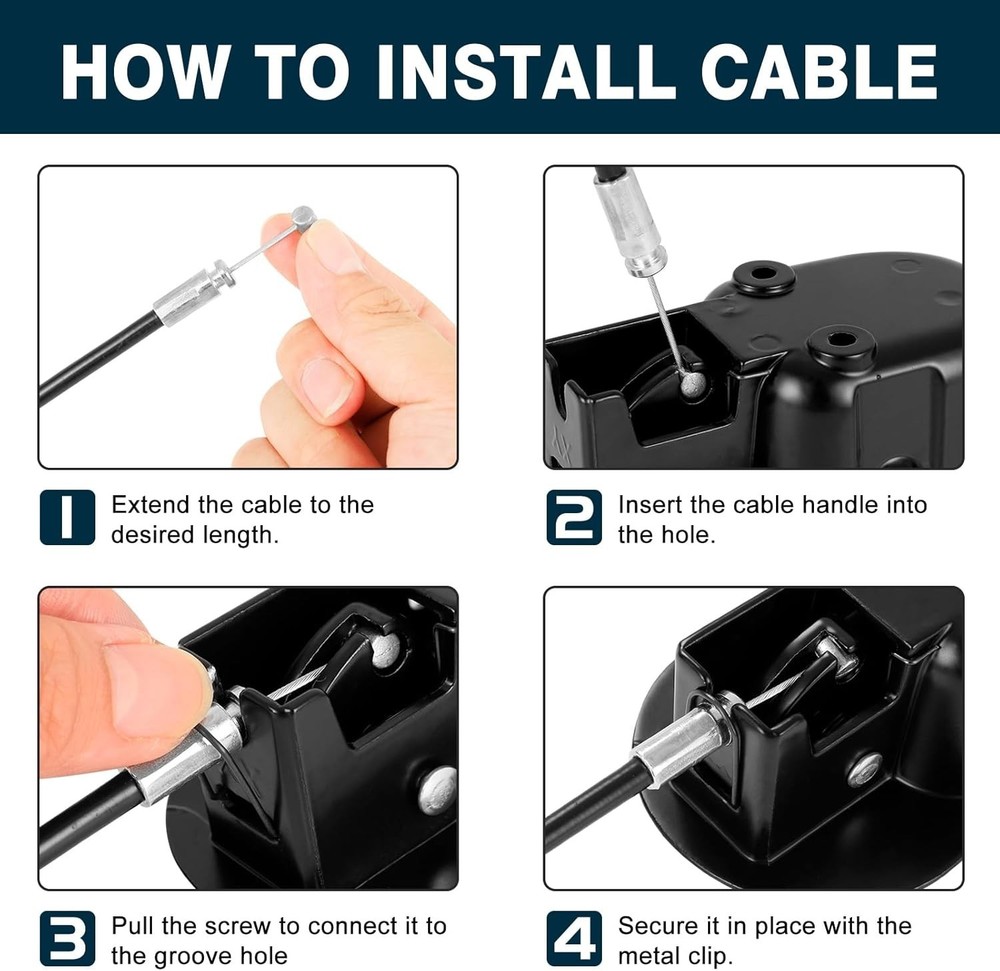 HOW TO INSTALL CABLE

1 Extend the cable to the desired length.

2 Insert the cable handle into the hole.

3 Pull the screw to connect it to the groove hole

4 Secure it in place with the metal clip.