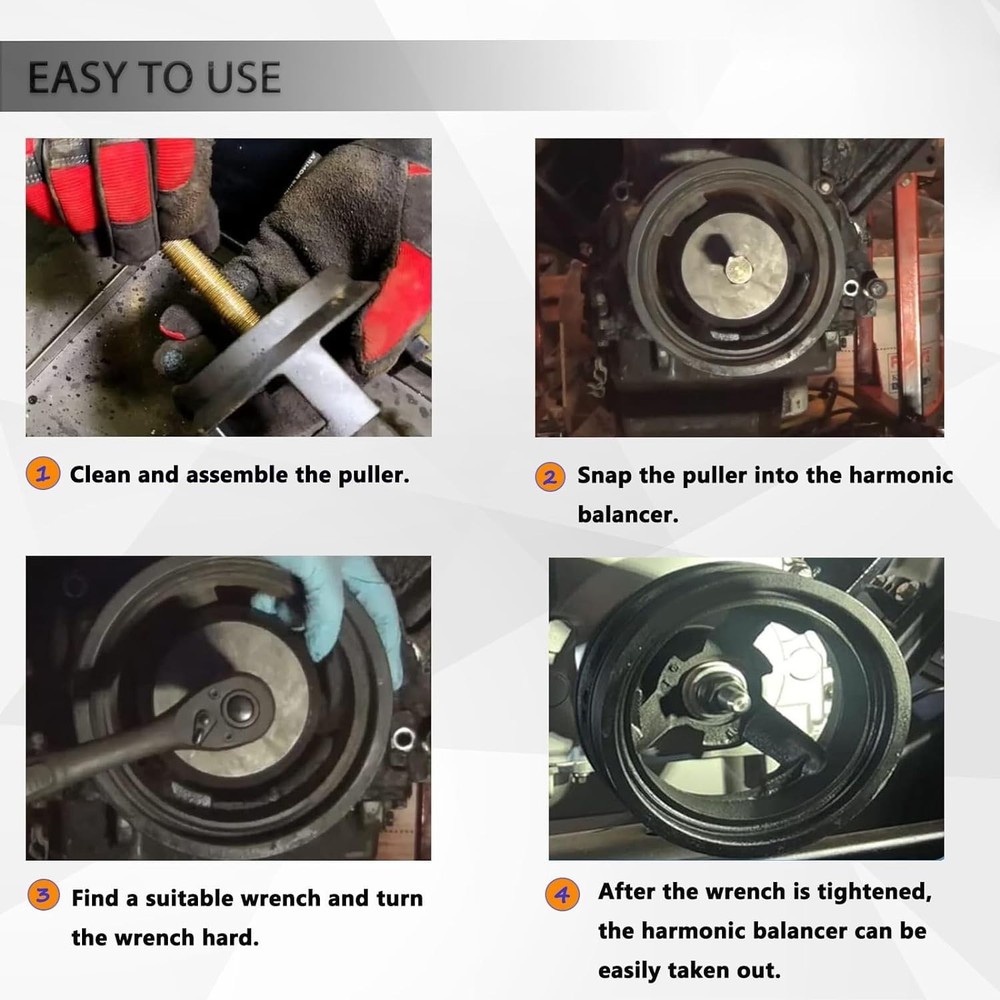 EASY TO USE

1 Clean and assemble the puller.

2 Snap the puller into the harmonic balancer.

3 Find a suitable wrench and turn the wrench hard.

4 After the wrench is tightened, the harmonic balancer can be easily taken out.