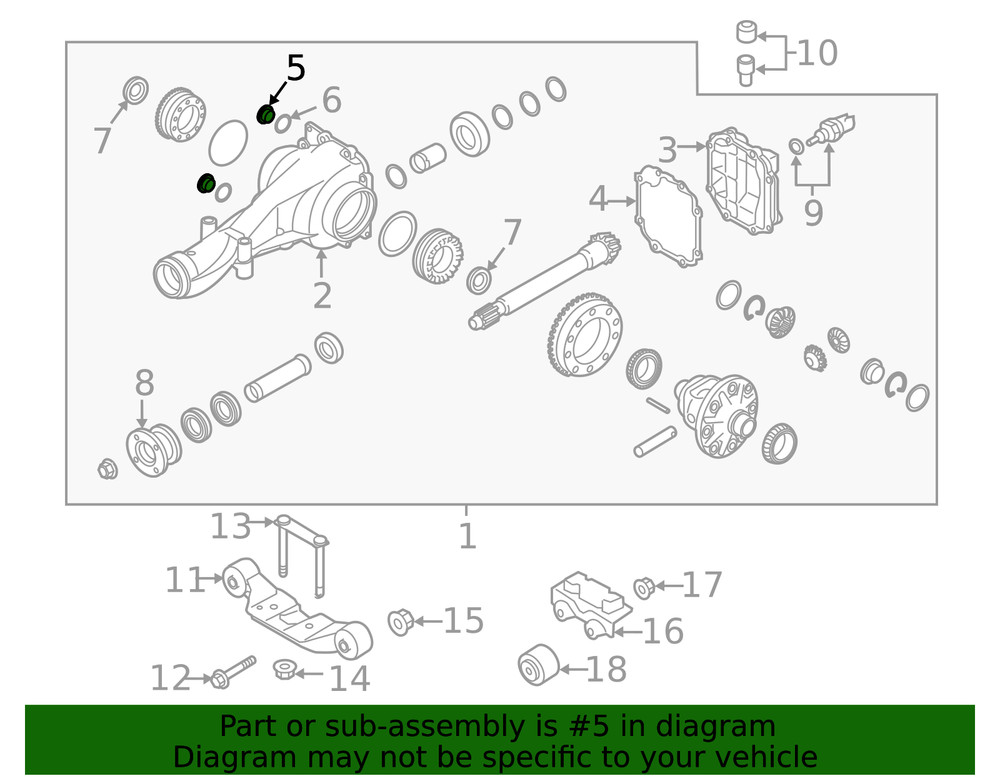 10
5
6
7
3
4
9
7
2
8
1
13
11
17
15
16
12
14
18

Part or sub-assembly is #5 in diagram
Diagram may not be specific to your vehicle