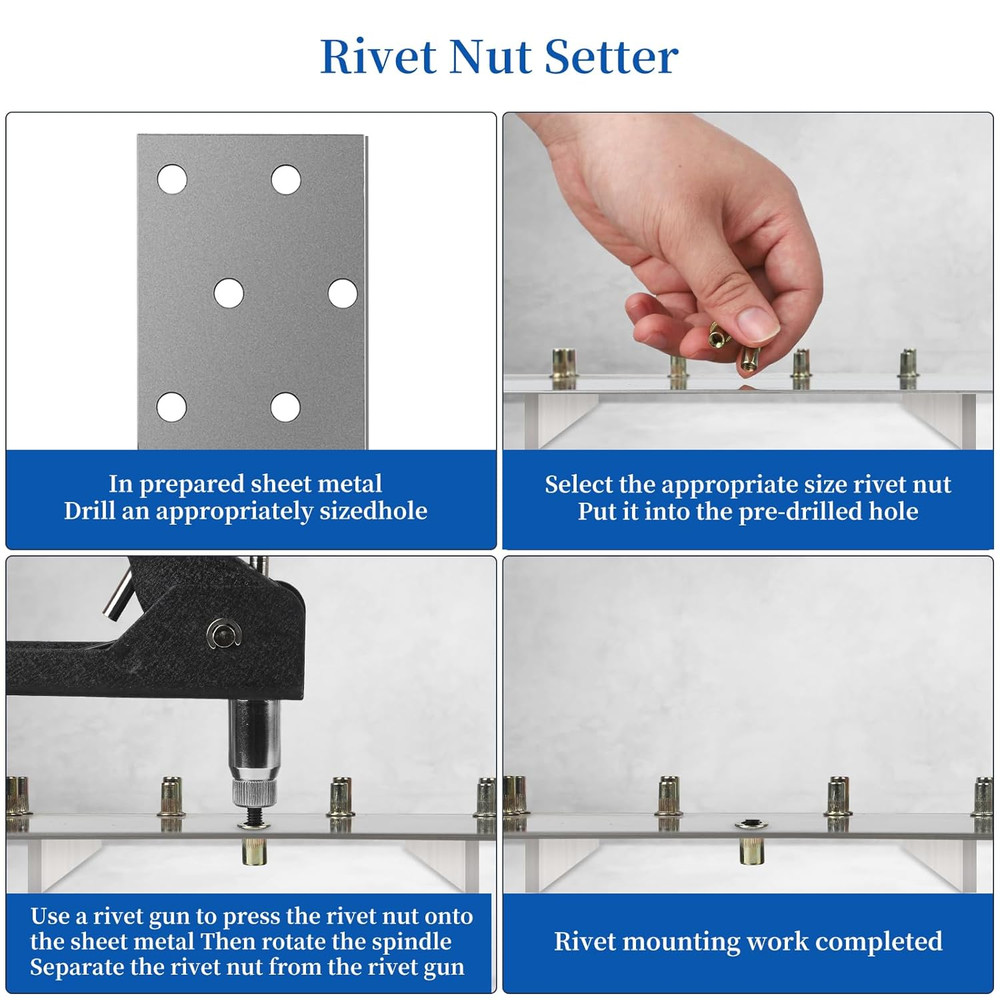 Rivet Nut Setter

In prepared sheet metal
Drill an appropriately sizedhole

Select the appropriate size rivet nut
Put it into the pre-drilled hole

Use a rivet gun to press the rivet nut onto the sheet metal Then rotate the spindle Separate the rivet nut from the rivet gun

Rivet mounting work completed