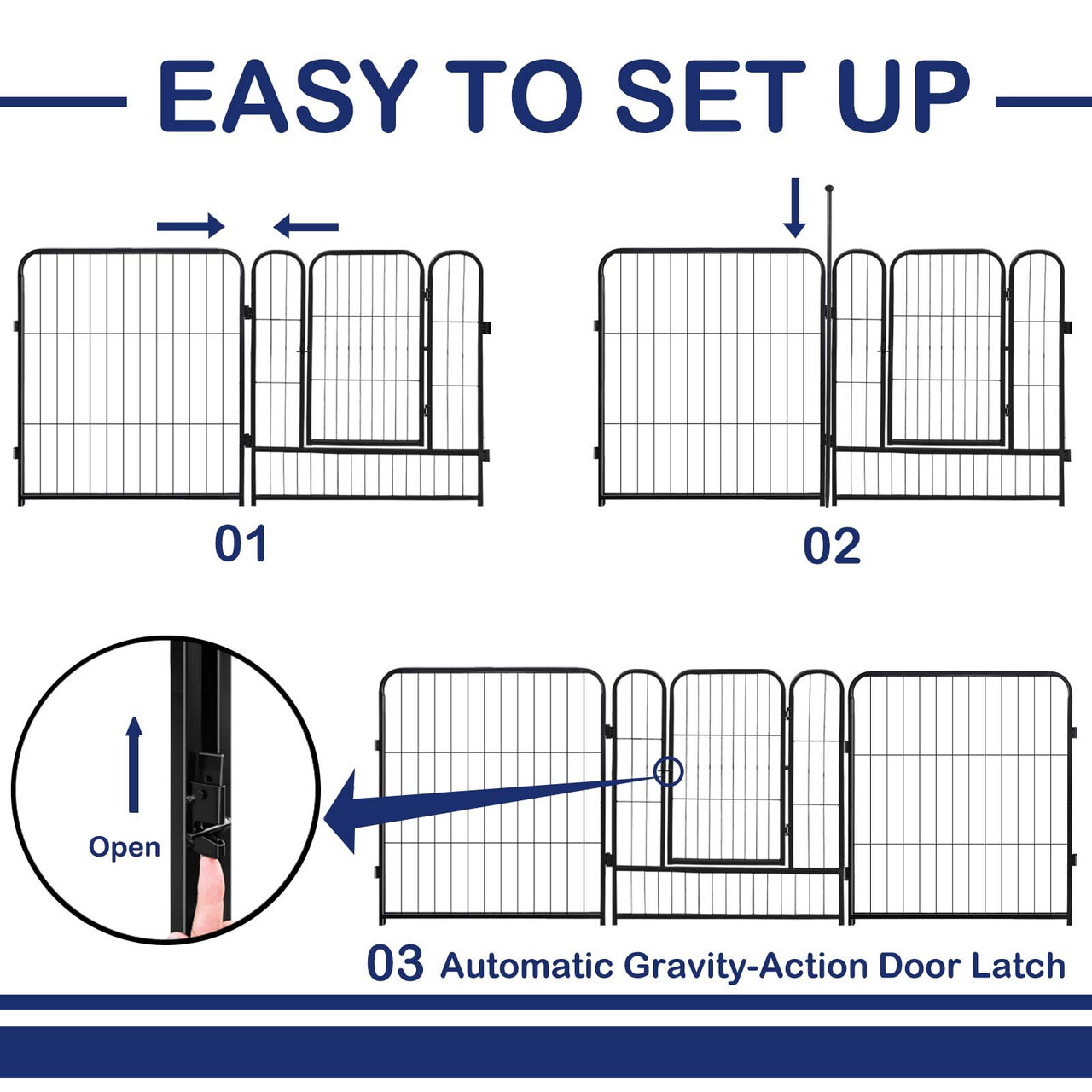 EASY TO SET UP

01

02

Open

03 Automatic Gravity-Action Door Latch