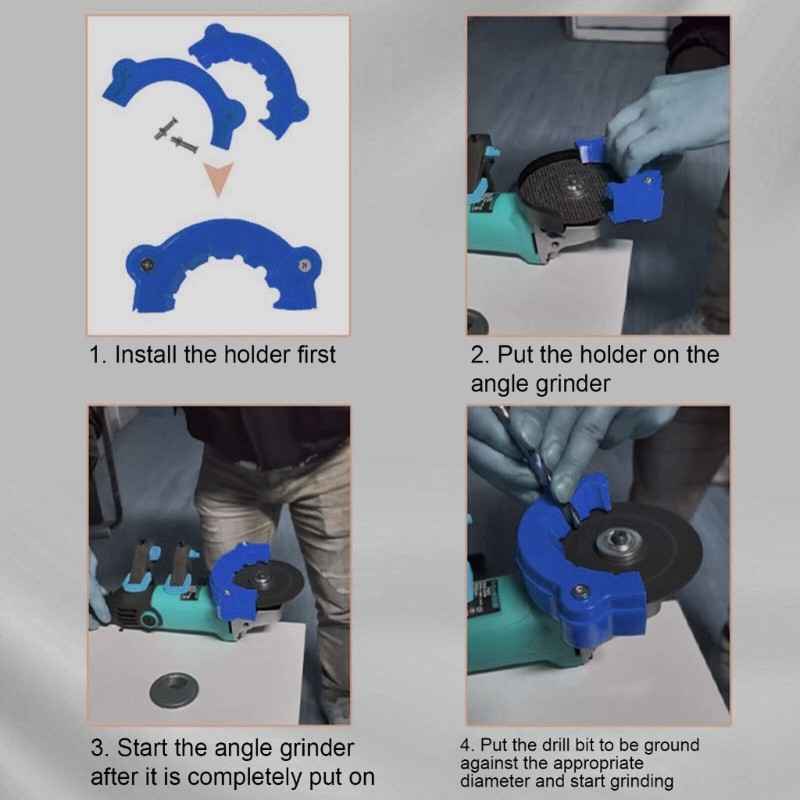 1. Install the holder first

2. Put the holder on the angle grinder

3. Start the angle grinder after it is completely put on

4. Put the drill bit to be ground against the appropriate diameter and start grinding