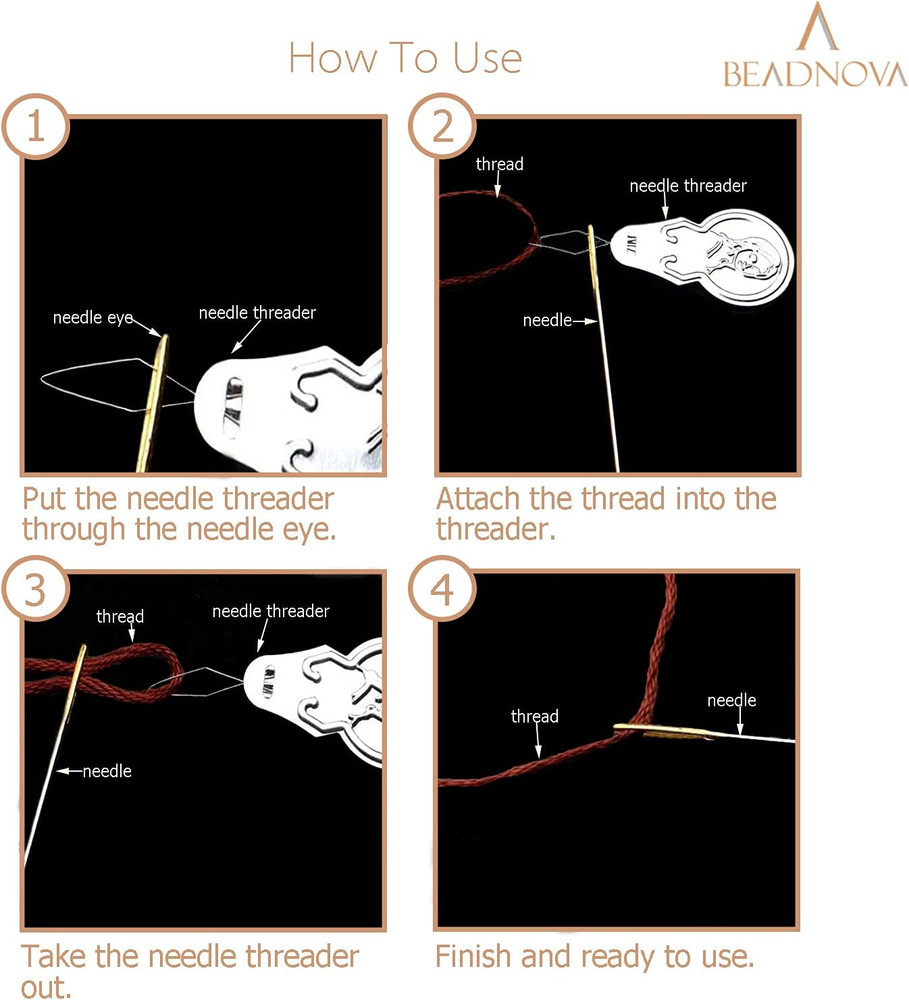 How To Use

BEADNOVA

1

needle eye

needle threader

Put the needle threader through the needle eye.

2

thread

needle threader

needle

Attach the thread into the threader.

3

thread

needle threader

needle

Take the needle threader out.

4

thread

needle

Finish and ready to use.