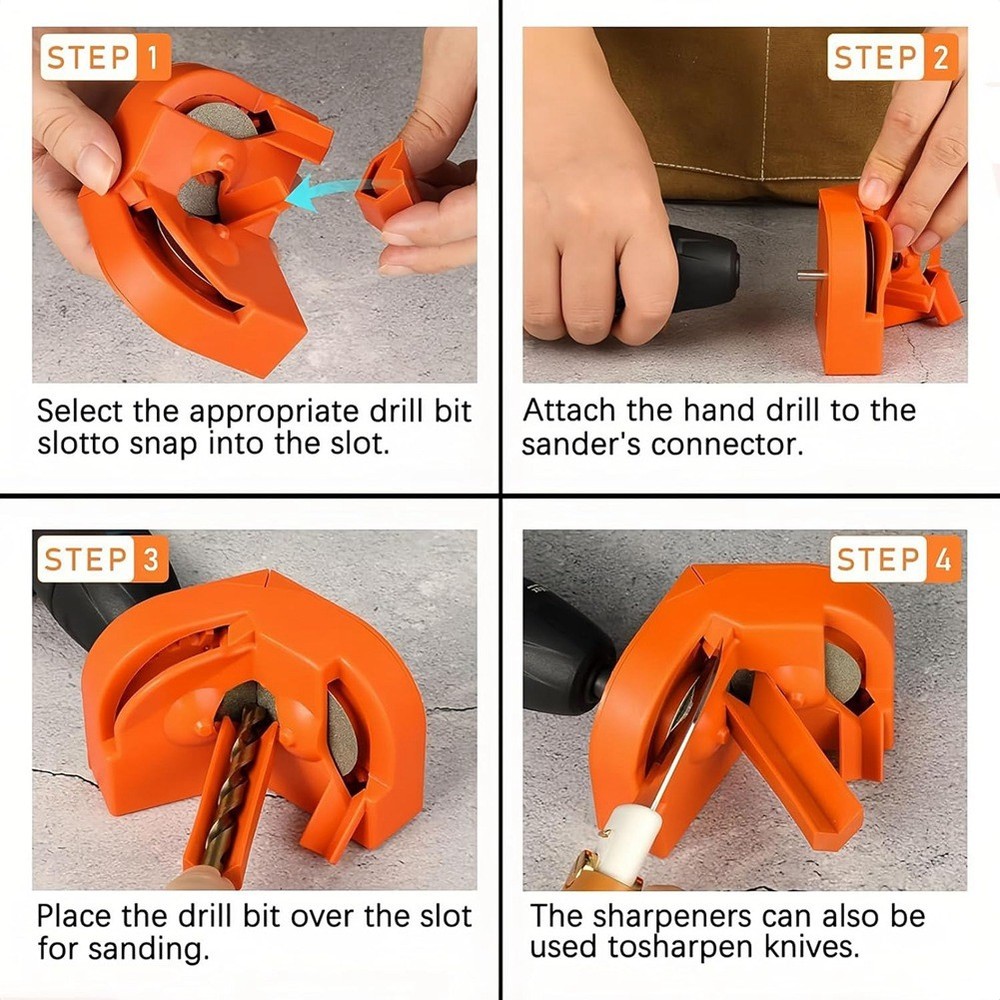 STEP 1

Select the appropriate drill bit slotto snap into the slot.

STEP 2

Attach the hand drill to the sander's connector.

STEP 3

Place the drill bit over the slot for sanding.

STEP 4

The sharpeners can also be used tosharpen knives.