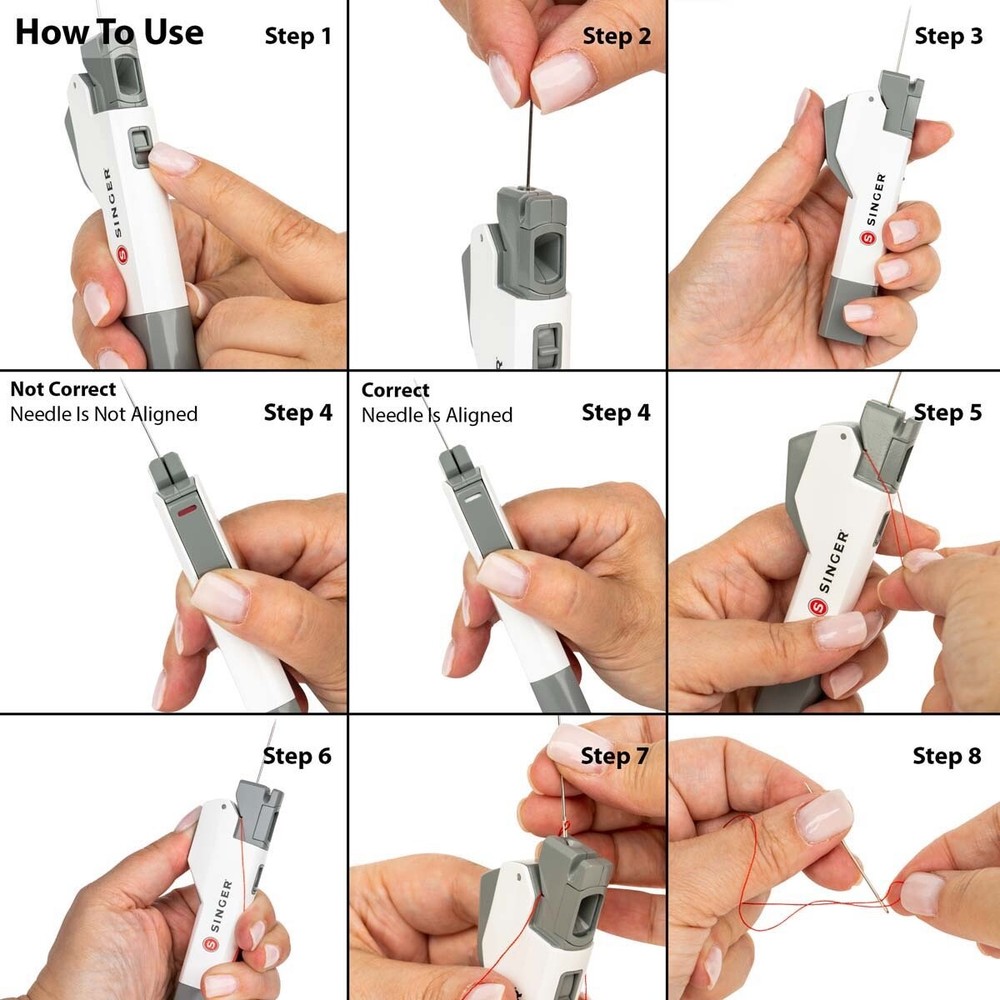 How To Use

Step 1

SINGER

Step 2

Step 3

SINGER

Not Correct
Needle Is Not Aligned

Step 4

Correct
Needle Is Aligned

Step 4

Step 5

SINGER

Step 6

SINGER

Step 7

Step 8