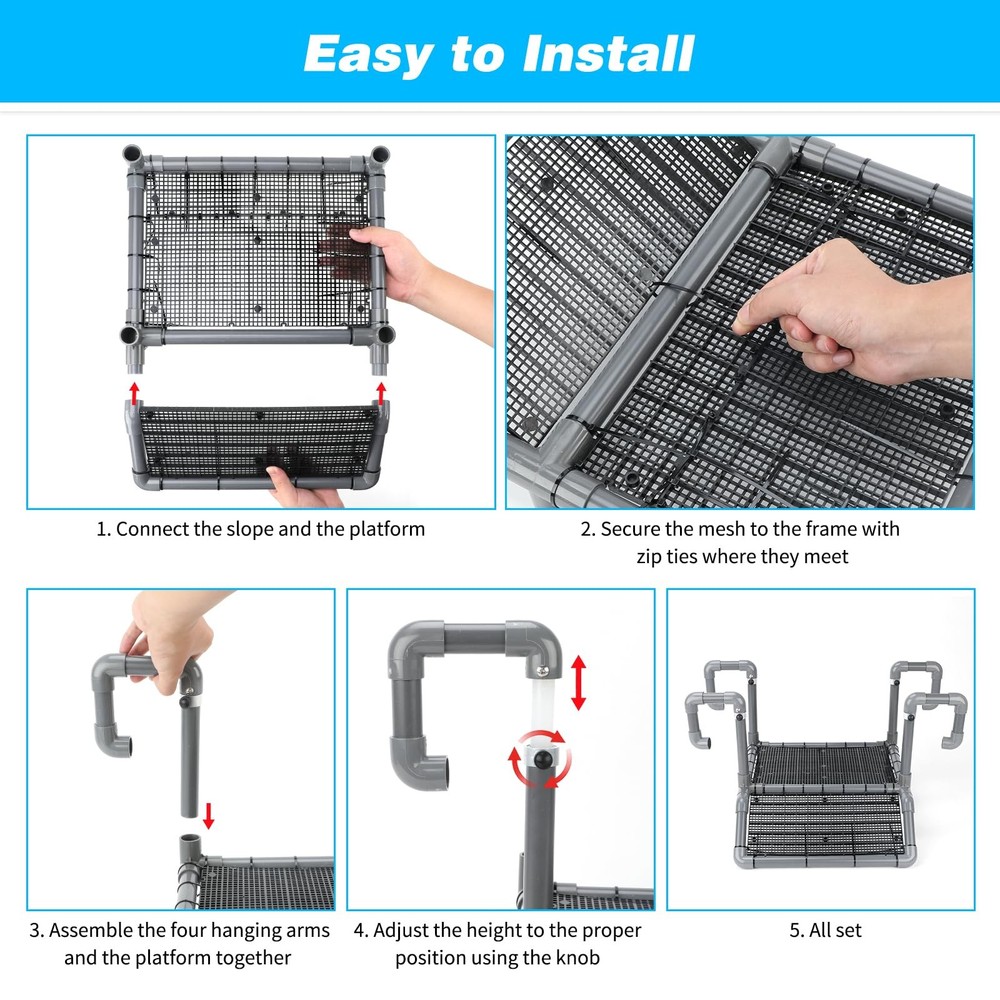 Easy to Install

1. Connect the slope and the platform

2. Secure the mesh to the frame with zip ties where they meet

3. Assemble the four hanging arms and the platform together

4. Adjust the height to the proper position using the knob

5. All set