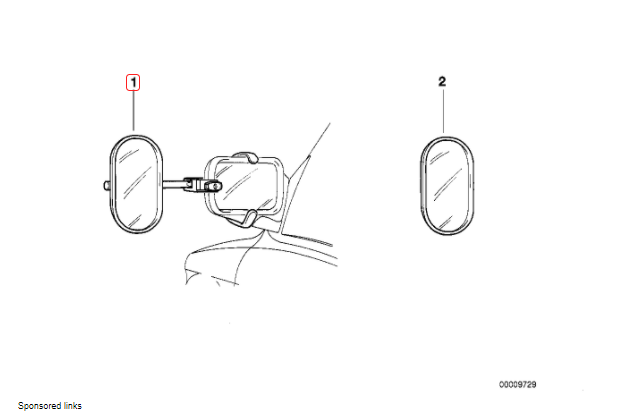 1

2

00009729

Sponsored links