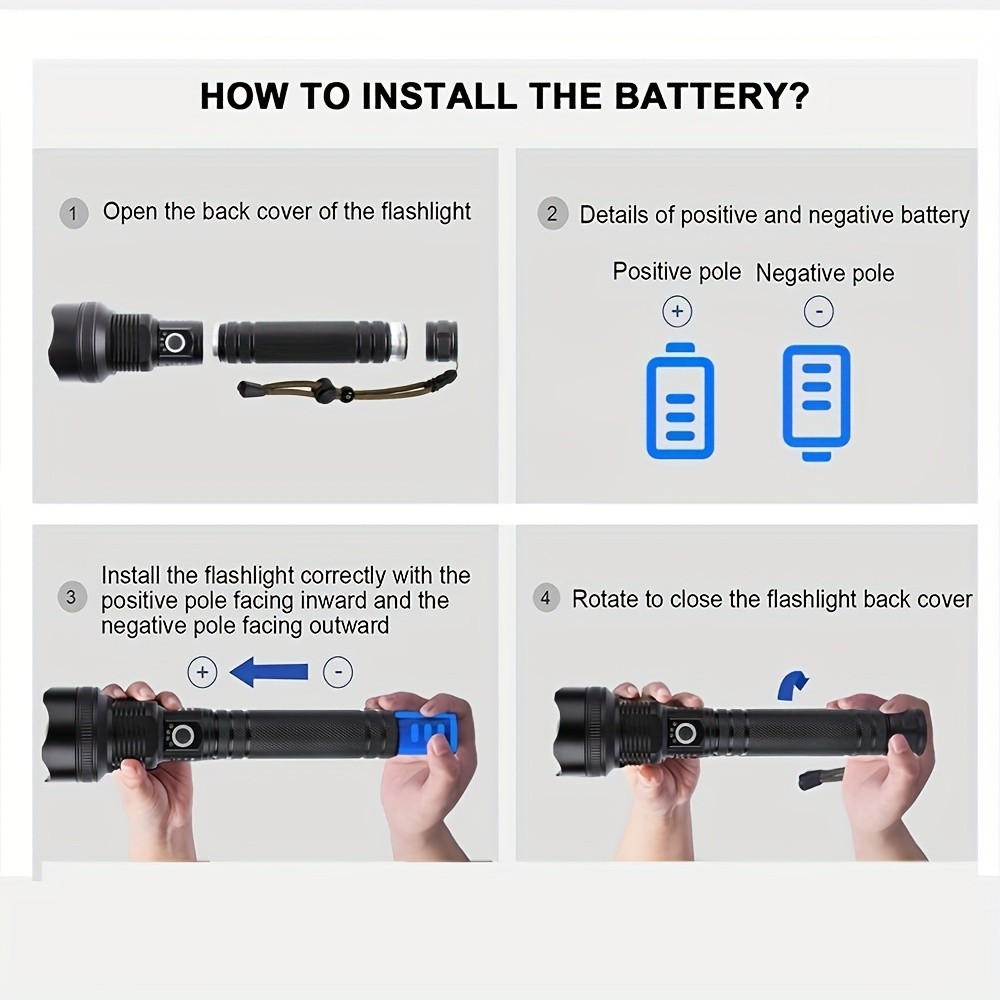 HOW TO INSTALL THE BATTERY?

1 Open the back cover of the flashlight

2 Details of positive and negative battery

Positive pole Negative pole

+ -

3 Install the flashlight correctly with the positive pole facing inward and the negative pole facing outward

+ -

4 Rotate to close the flashlight back cover