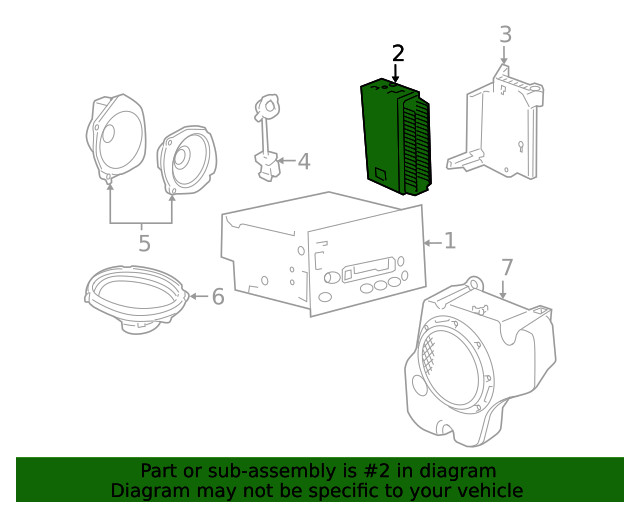 2
3
4
5
1
6
7

Part or sub-assembly is #2 in diagram
Diagram may not be specific to your vehicle