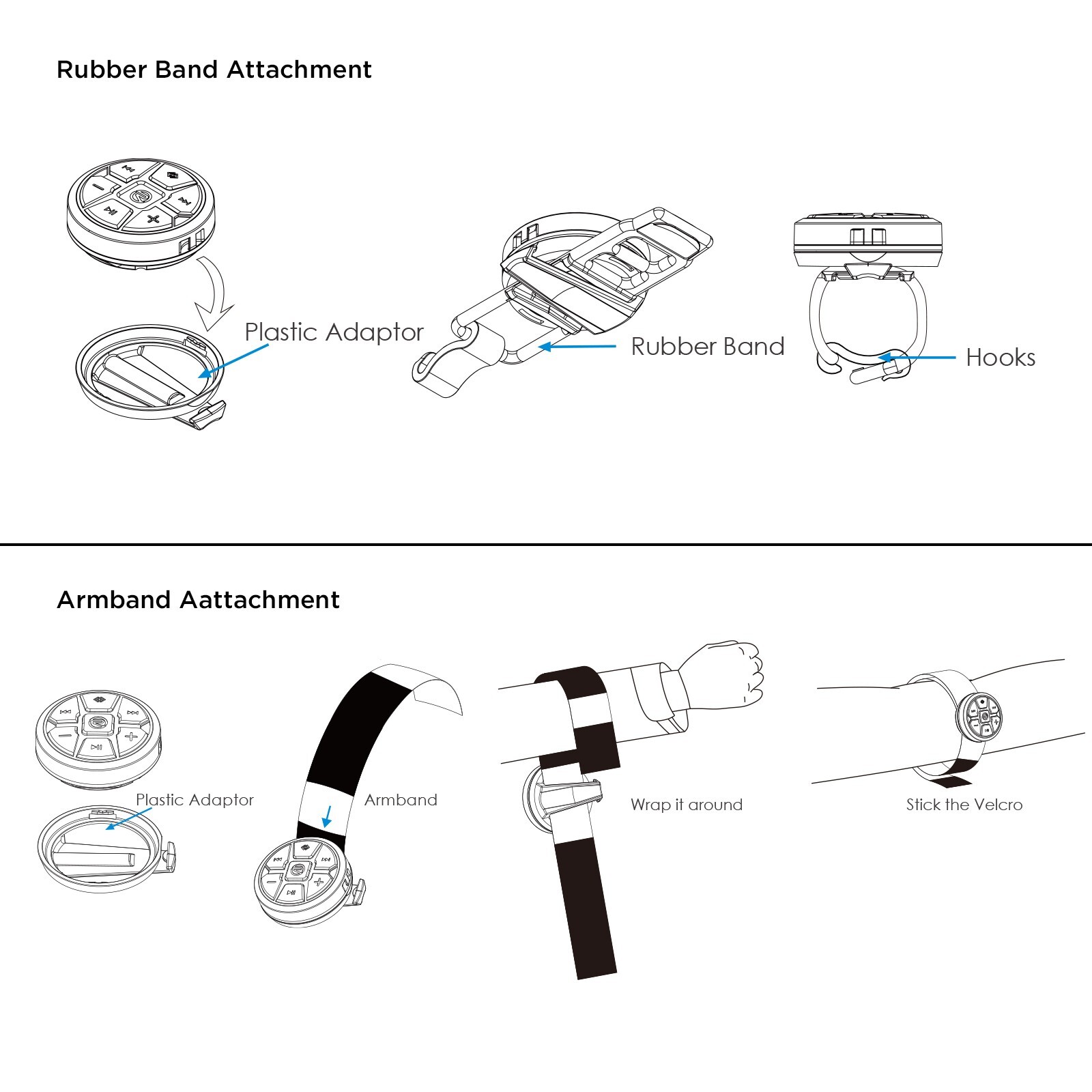 Rubber Band Attachment

Plastic Adaptor

Rubber Band

Hooks

Armband Aattachment

Plastic Adaptor

Armband

Wrap it around

Stick the Velcro