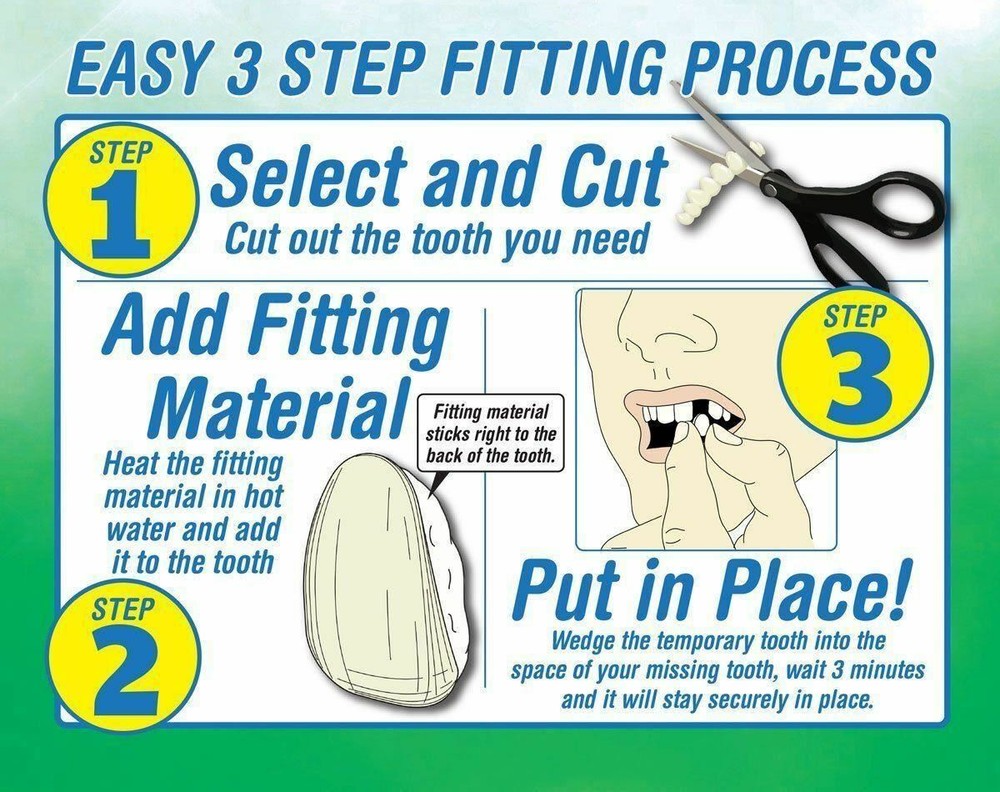 EASY 3 STEP FITTING PROCESS

STEP 1

Select and Cut

Cut out the tooth you need

Add Fitting Material

Heat the fitting material in hot water and add it to the tooth

Fitting material sticks right to the back of the tooth.

STEP 2

STEP 3

Put in Place!

Wedge the temporary tooth into the space of your missing tooth, wait 3 minutes and it will stay securely in place.