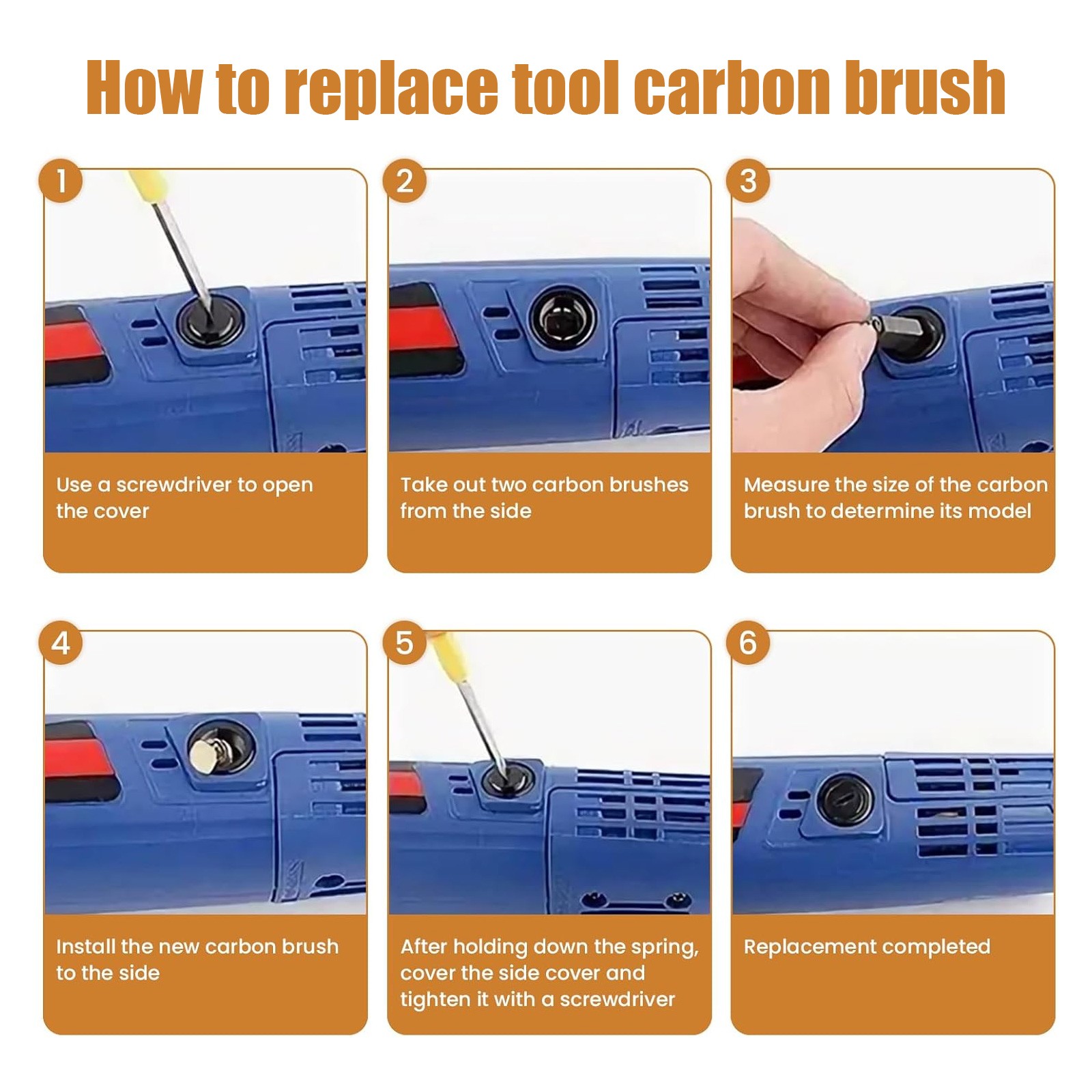 How to replace tool carbon brush

1
Use a screwdriver to open the cover

2
Take out two carbon brushes from the side

3
Measure the size of the carbon brush to determine its model

4
Install the new carbon brush to the side

5
After holding down the spring, cover the side cover and tighten it with a screwdriver

6
Replacement completed