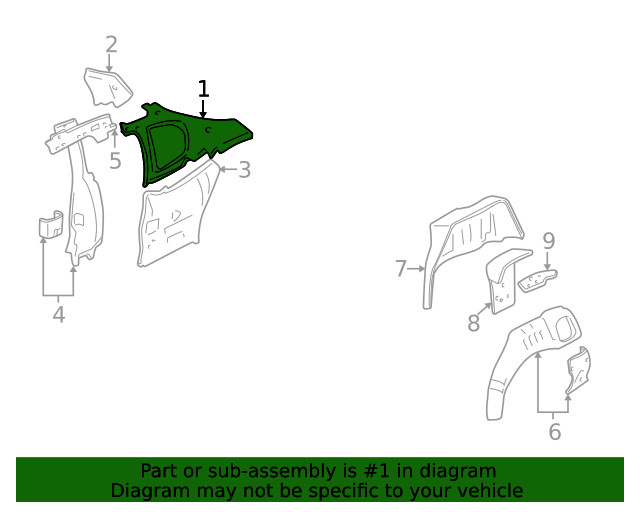 2
1
5
3
4
9
7
8
6
Part or sub-assembly is #1 in diagram
Diagram may not be specific to your vehicle