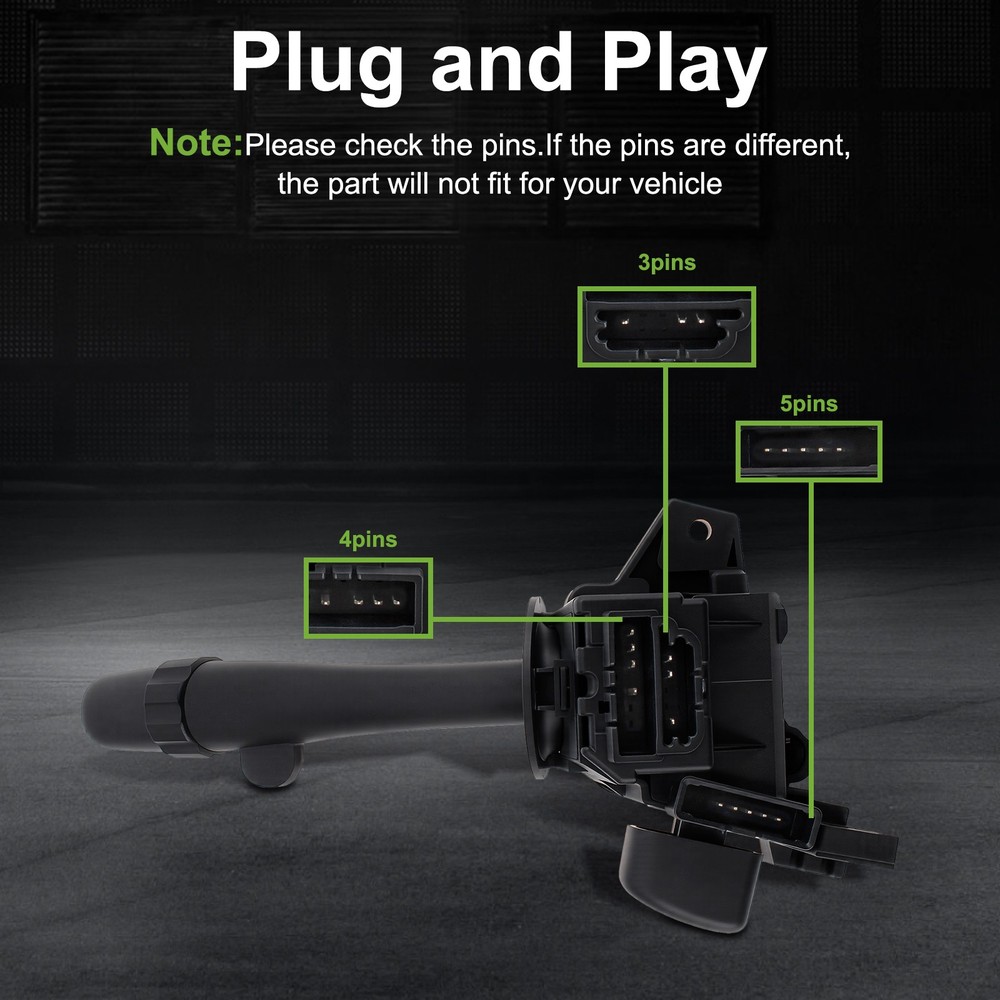 Plug and Play

Note:Please check the pins.If the pins are different, the part will not fit for your vehicle

3pins

5pins

4pins