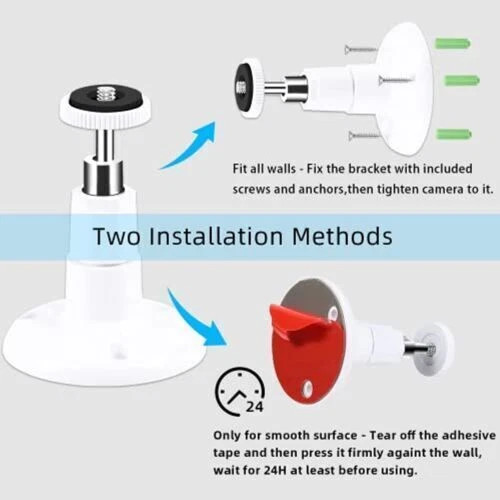 Fit all walls - Fix the bracket with included screws and anchors,then tighten camera to it.

Two Installation Methods

24

Only for smooth surface - Tear off the adhesive tape and then press it firmly againt the wall, wait for 24H at least before using.