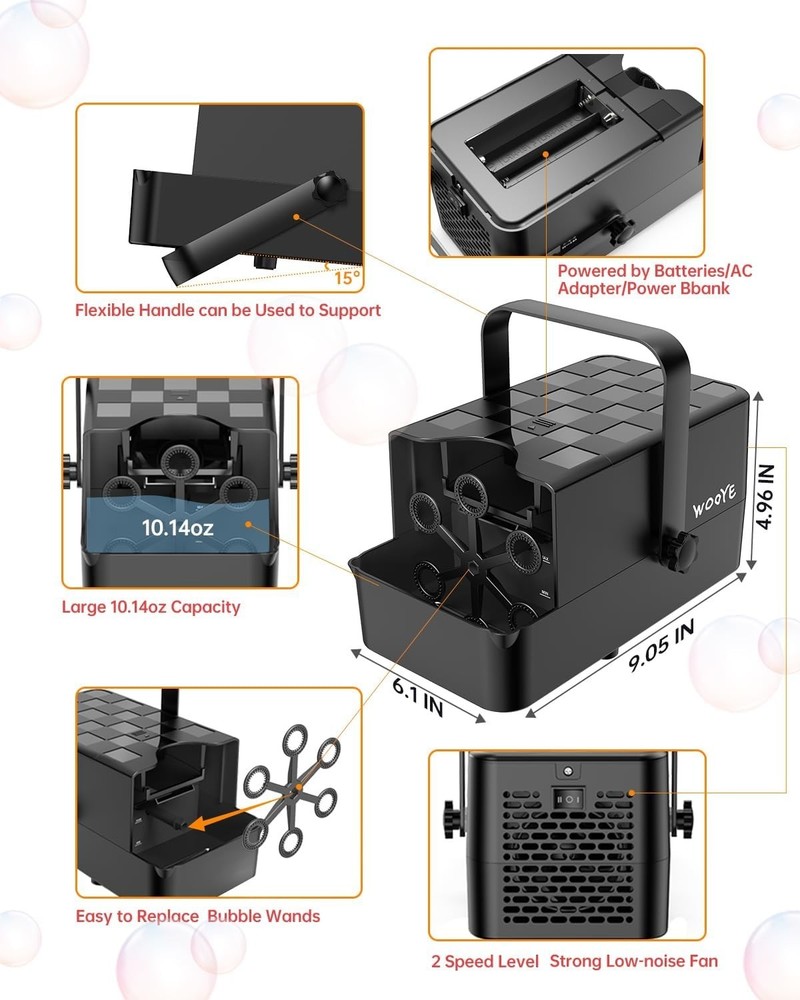 15°

Flexible Handle can be Used to Support

Powered by Batteries/AC Adapter/Power Bbank

10.14oz

Large 10.14oz Capacity

WOOYE

4.96 IN

9.05 IN

6.1 IN

Easy to Replace Bubble Wands

2 Speed Level Strong Low-noise Fan