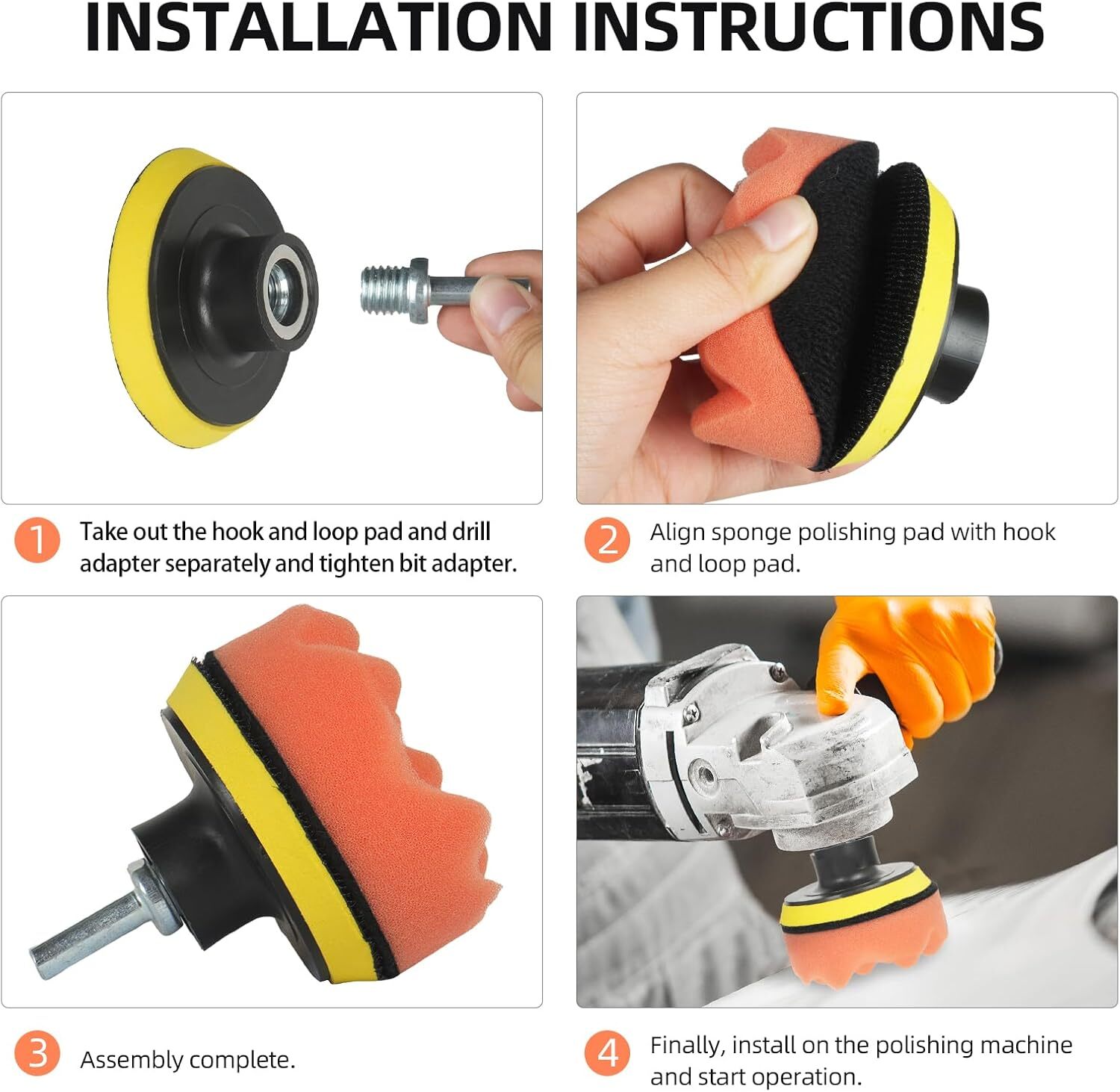 INSTALLATION INSTRUCTIONS

1 Take out the hook and loop pad and drill adapter separately and tighten bit adapter.

2 Align sponge polishing pad with hook and loop pad.

3 Assembly complete.

4 Finally, install on the polishing machine and start operation.