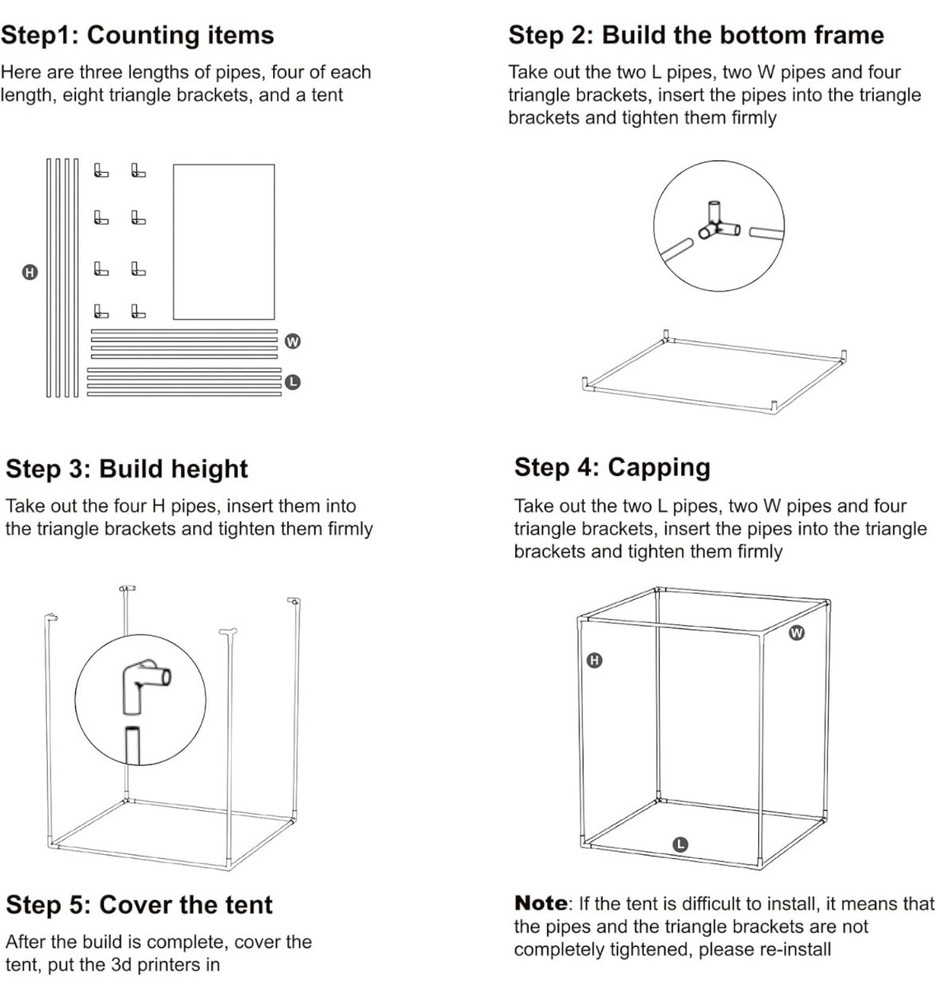 Step1: Counting items

Here are three lengths of pipes, four of each length, eight triangle brackets, and a tent

H

W

L

Step 2: Build the bottom frame

Take out the two L pipes, two W pipes and four triangle brackets, insert the pipes into the triangle brackets and tighten them firmly

Step 3: Build height

Take out the four H pipes, insert them into the triangle brackets and tighten them firmly

Step 4: Capping

Take out the two L pipes, two W pipes and four triangle brackets, insert the pipes into the triangle brackets and tighten them firmly

H

W

L

Step 5: Cover the tent

After the build is complete, cover the tent, put the 3d printers in

Note: If the tent is difficult to install, it means that the pipes and the triangle brackets are not completely tightened, please re-install